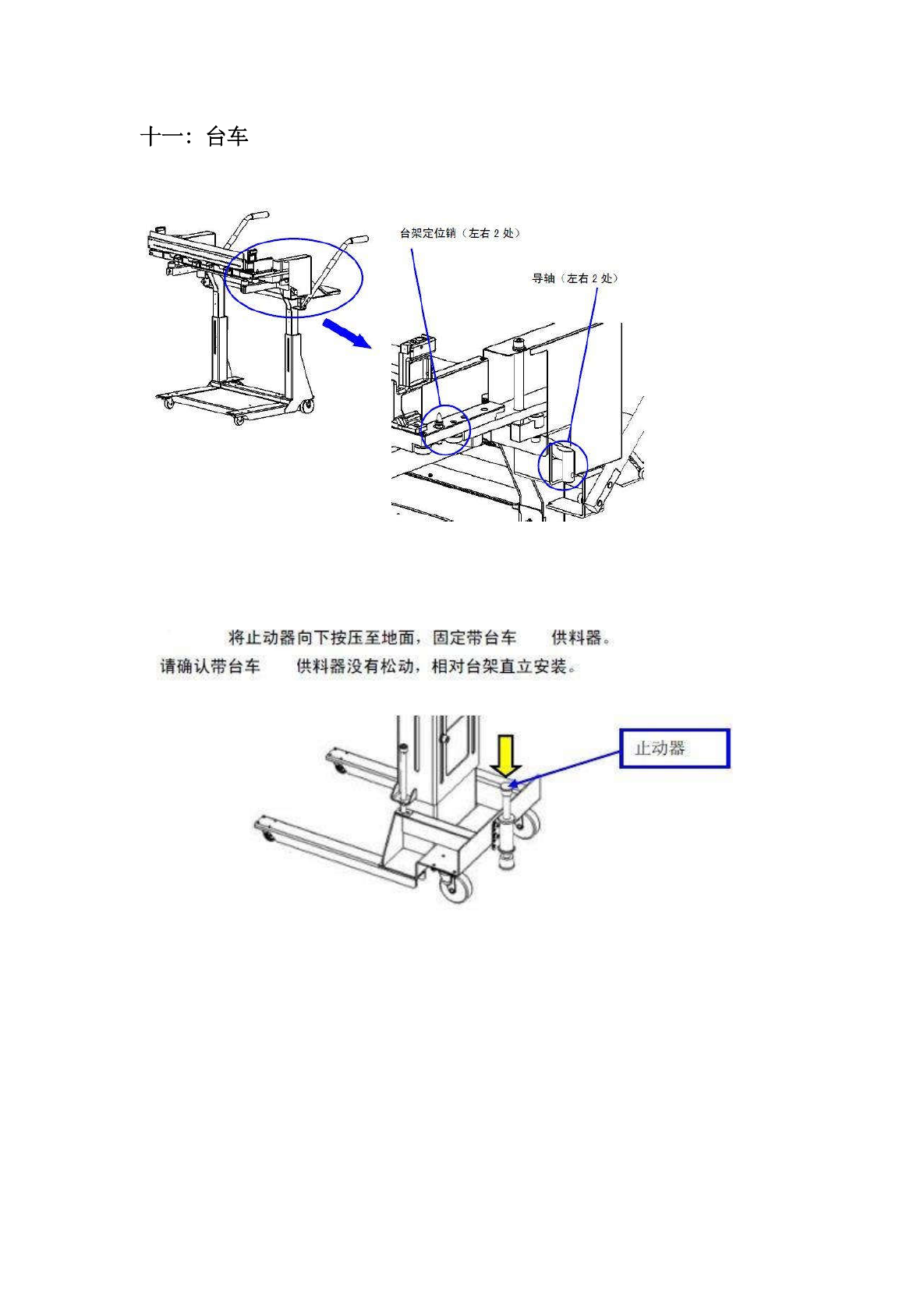 十一：台车

台架定位销（左右 2 处）

导轴（左右 2 处）

将止动器向下按压至地面，固定带台车 供料器。
请确认带台车 供料器没有松动，相对台架直立安装。

止动器