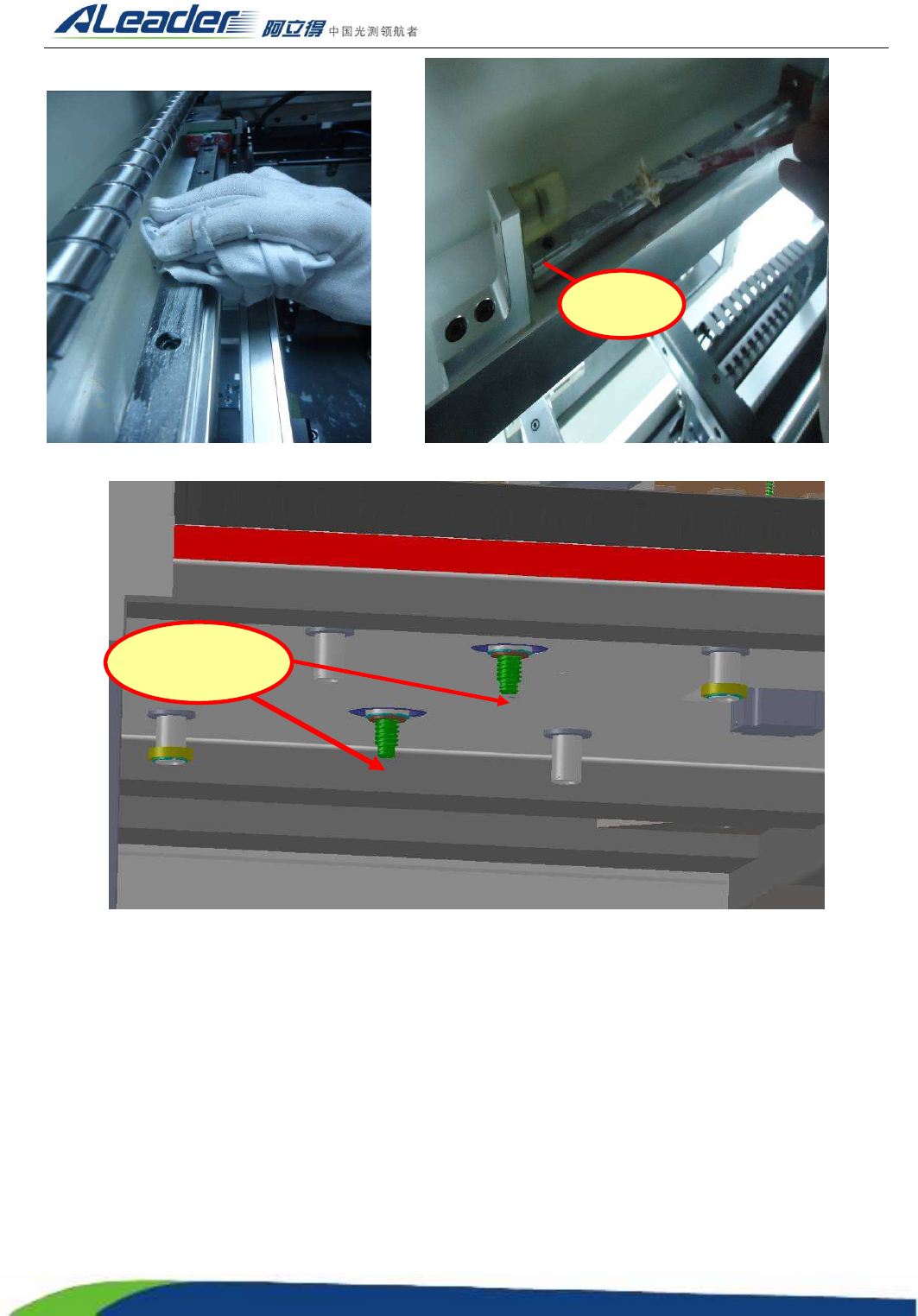 ALeader 阿立得 中国光测领航者