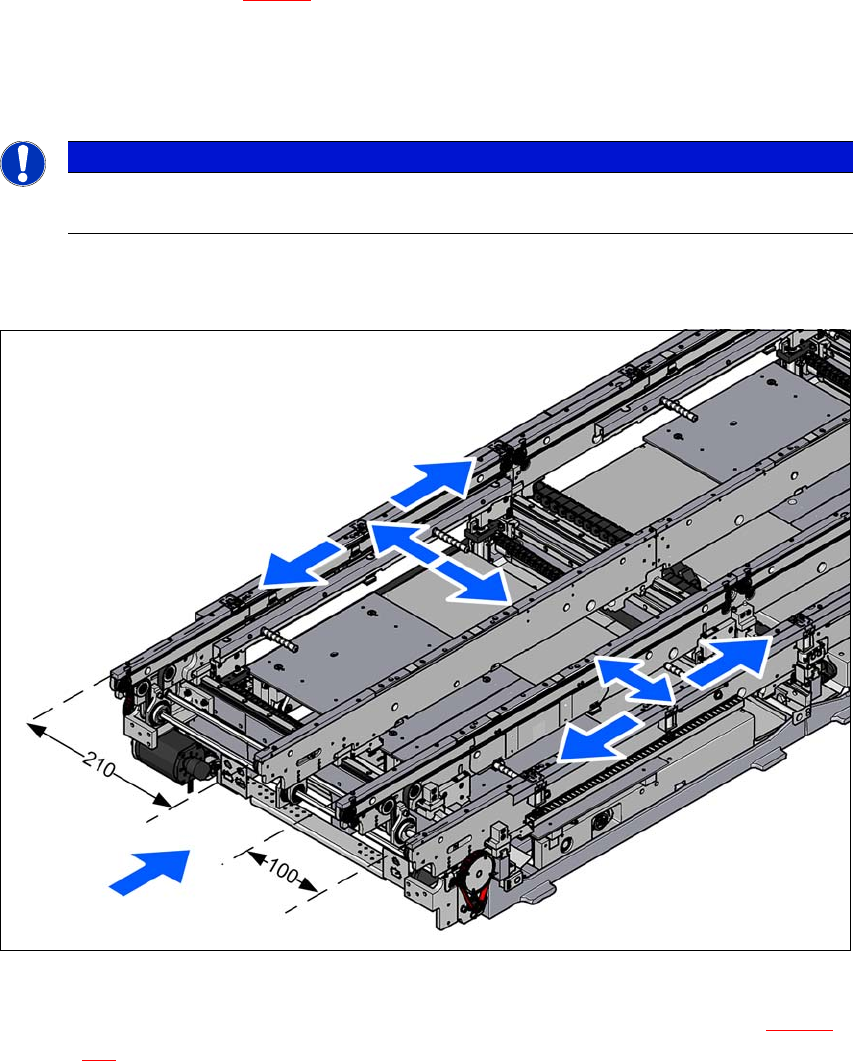 210

100