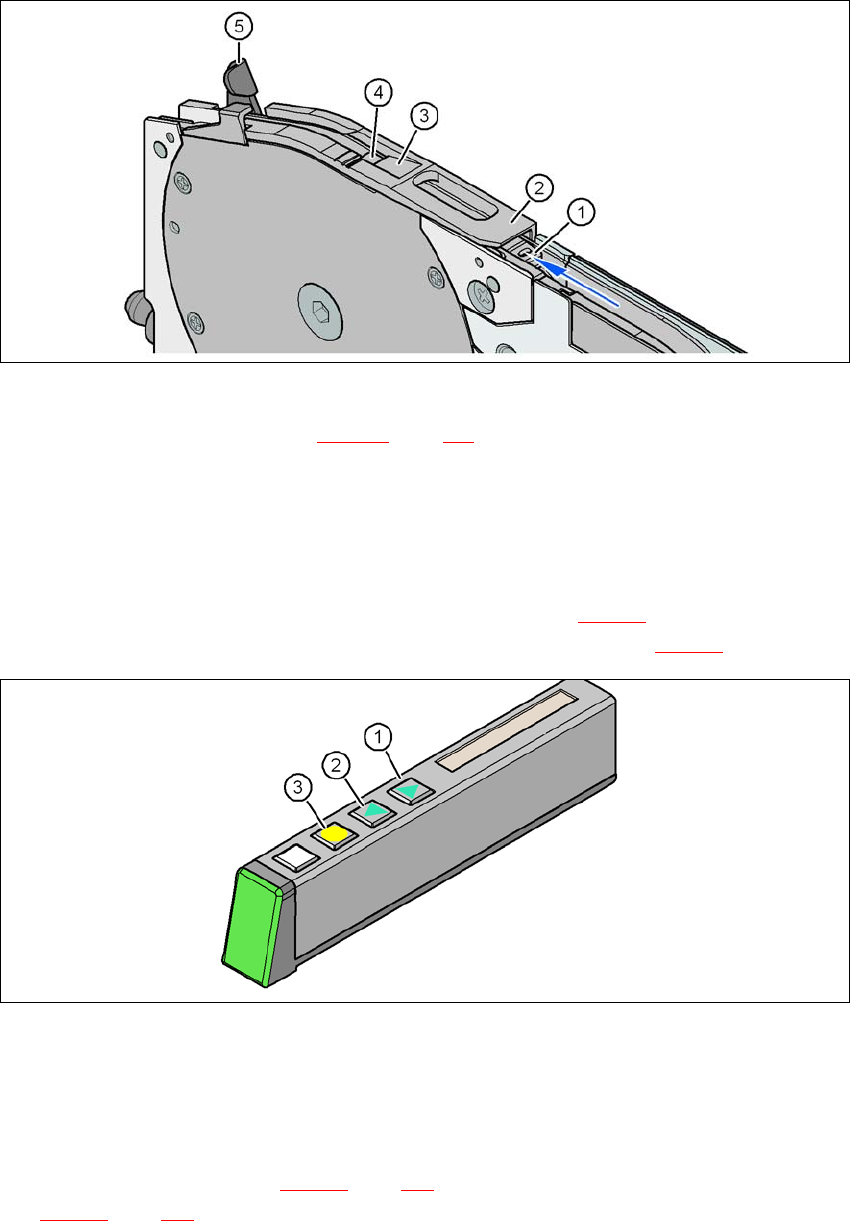 5
4
3
2
1

1
2
3