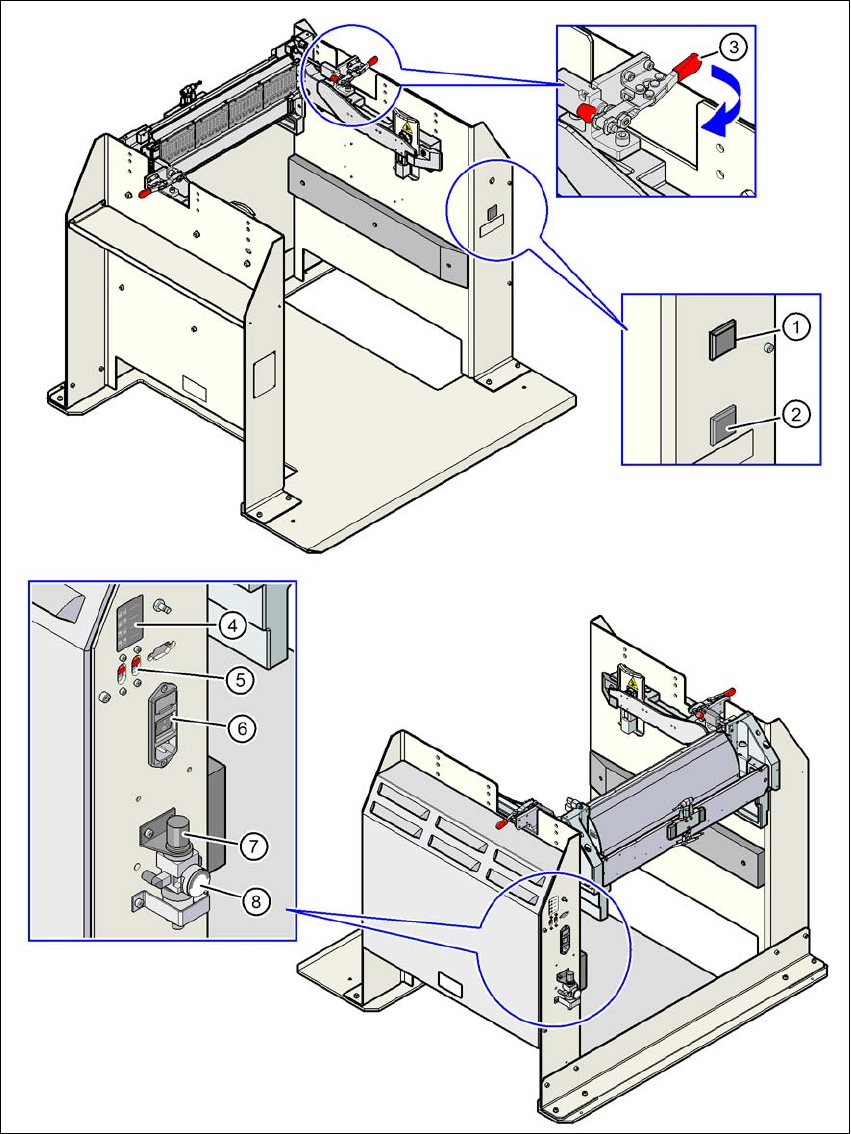 3

1

2

4

5

6

7

8