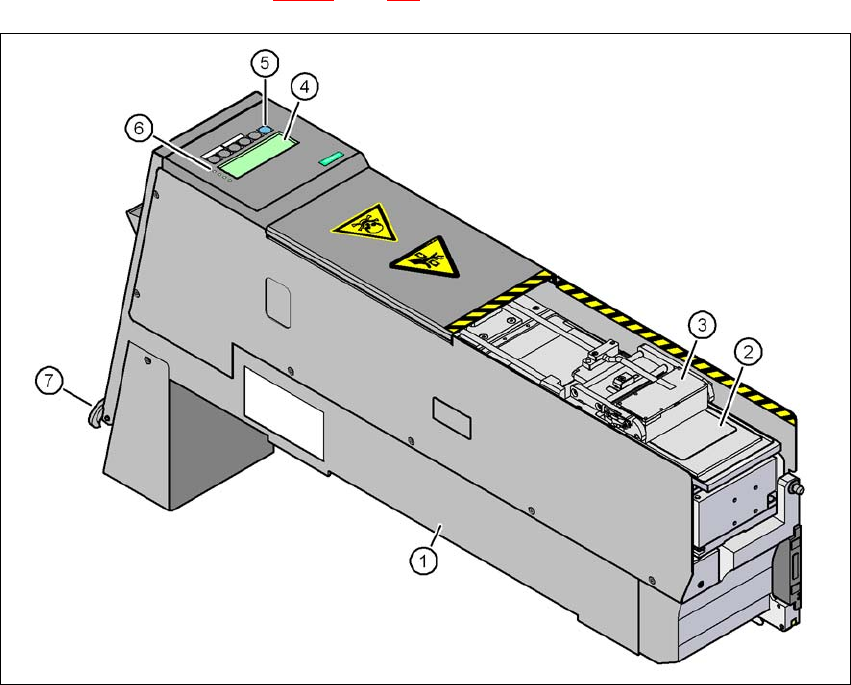 5
4
6
3
2
7
1