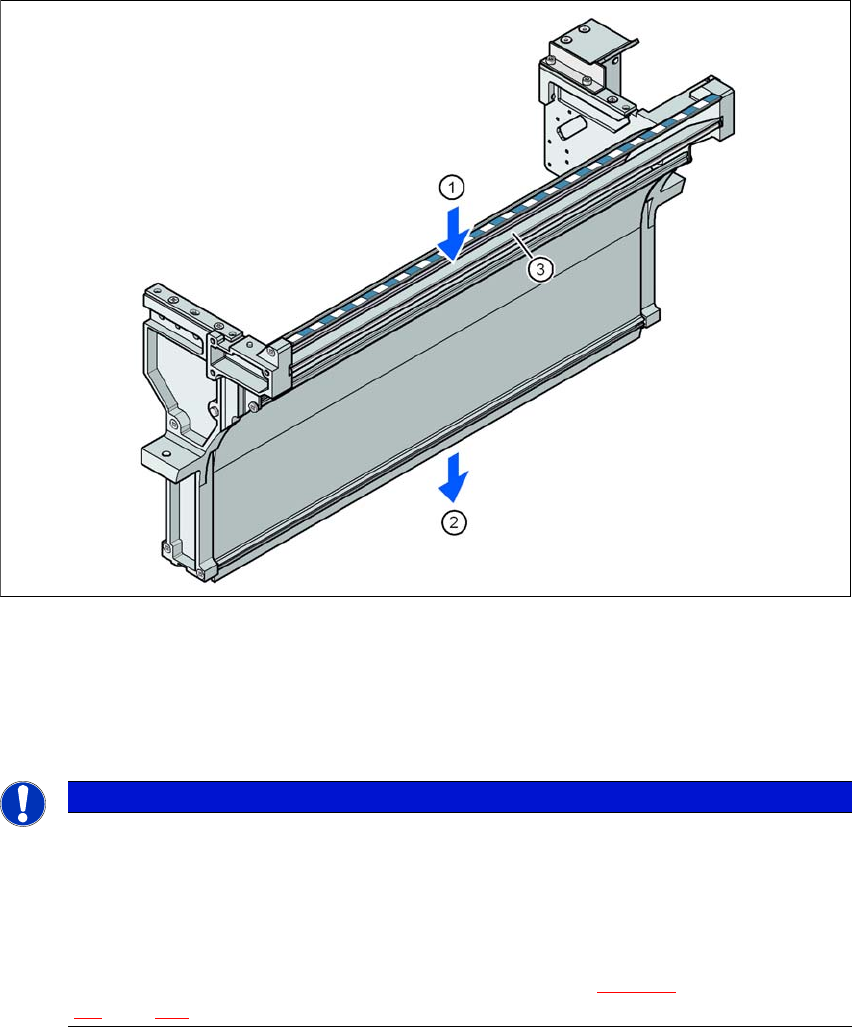 1

3

2