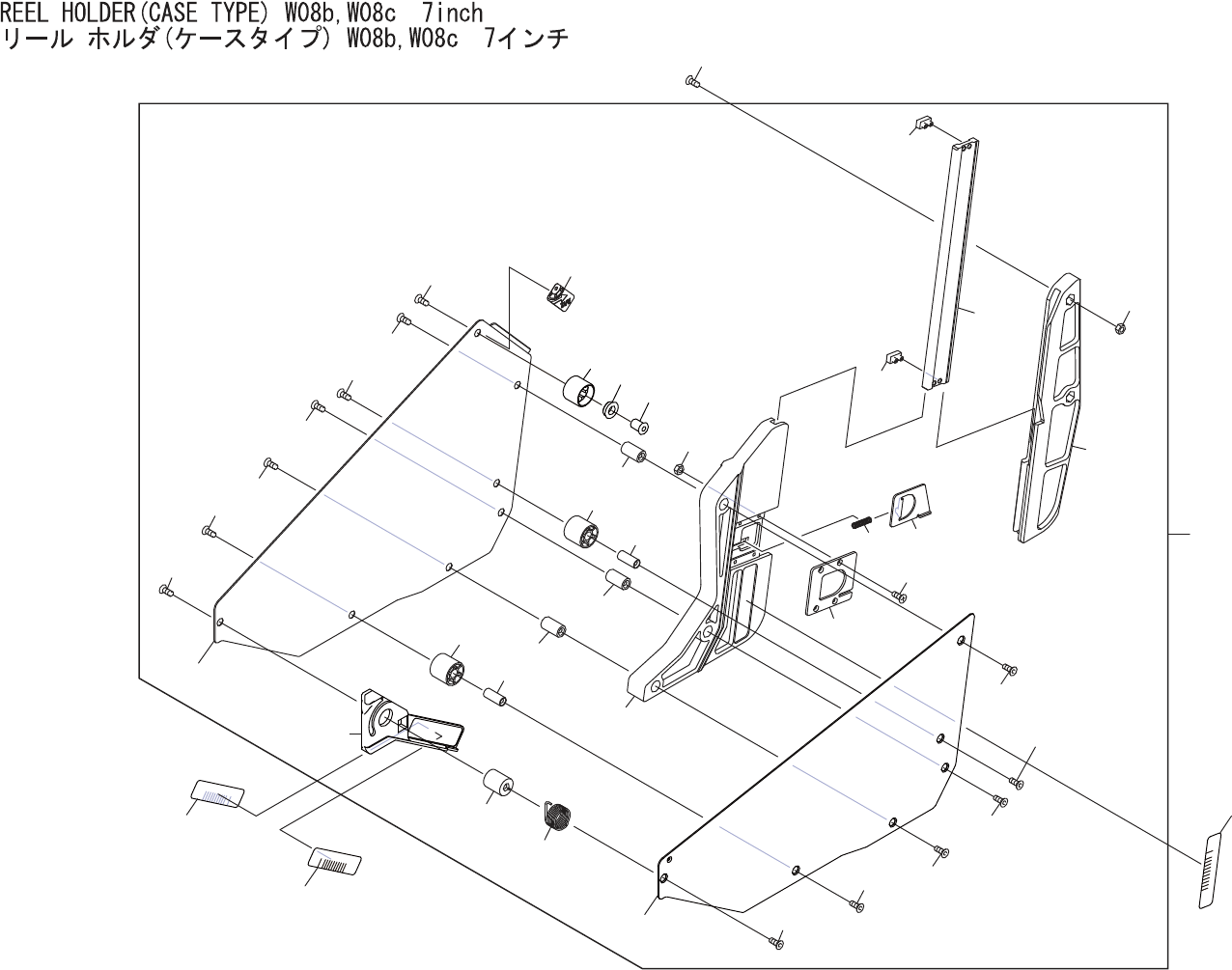 REEL HOLDER(CASE TYPE) W08b,W08c 7inch
リール ホルダ(ケースタイプ) W08b,W08c 7インチ