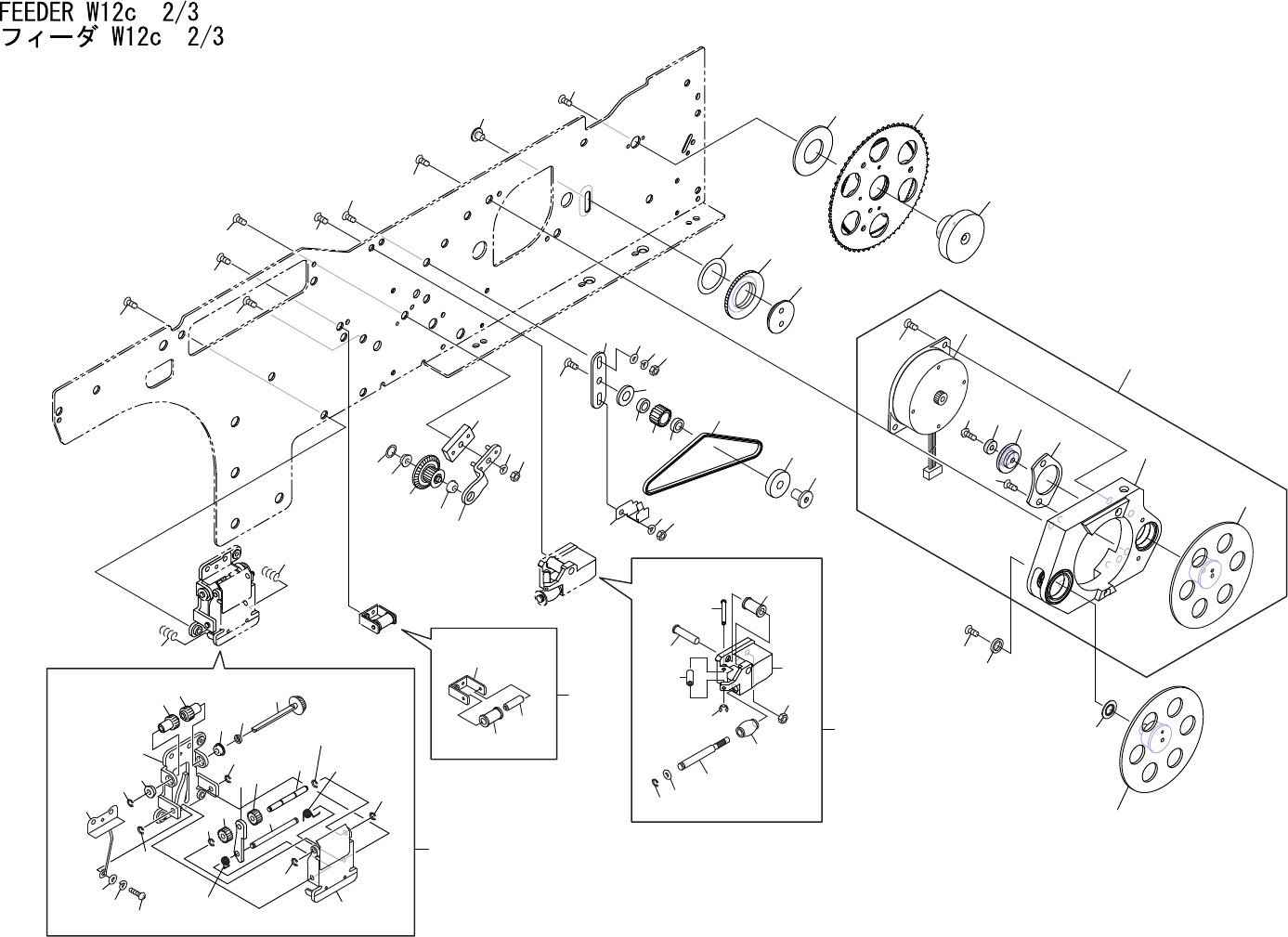 FEEDER W12c 2/3
フィーダ W12c 2/3