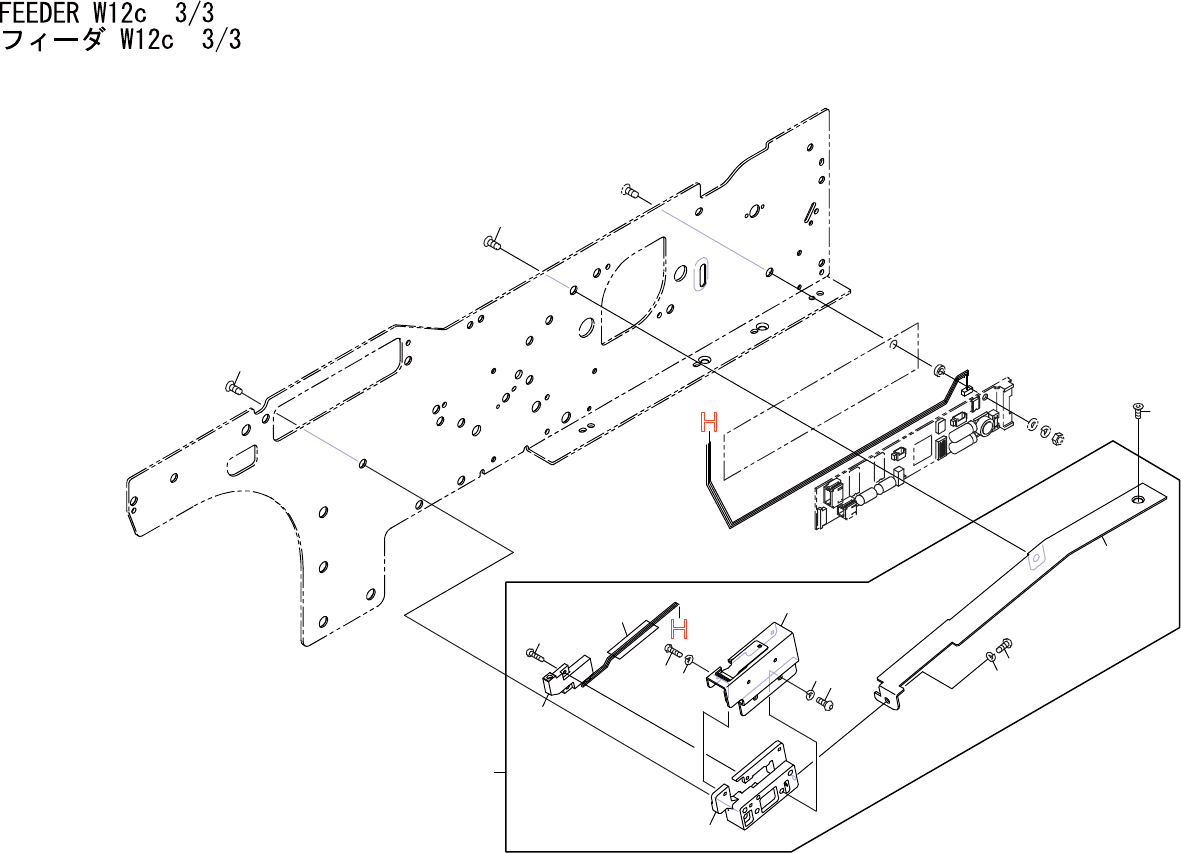 FEEDER W12c 3/3
フィーダ W12c 3/3

H

H