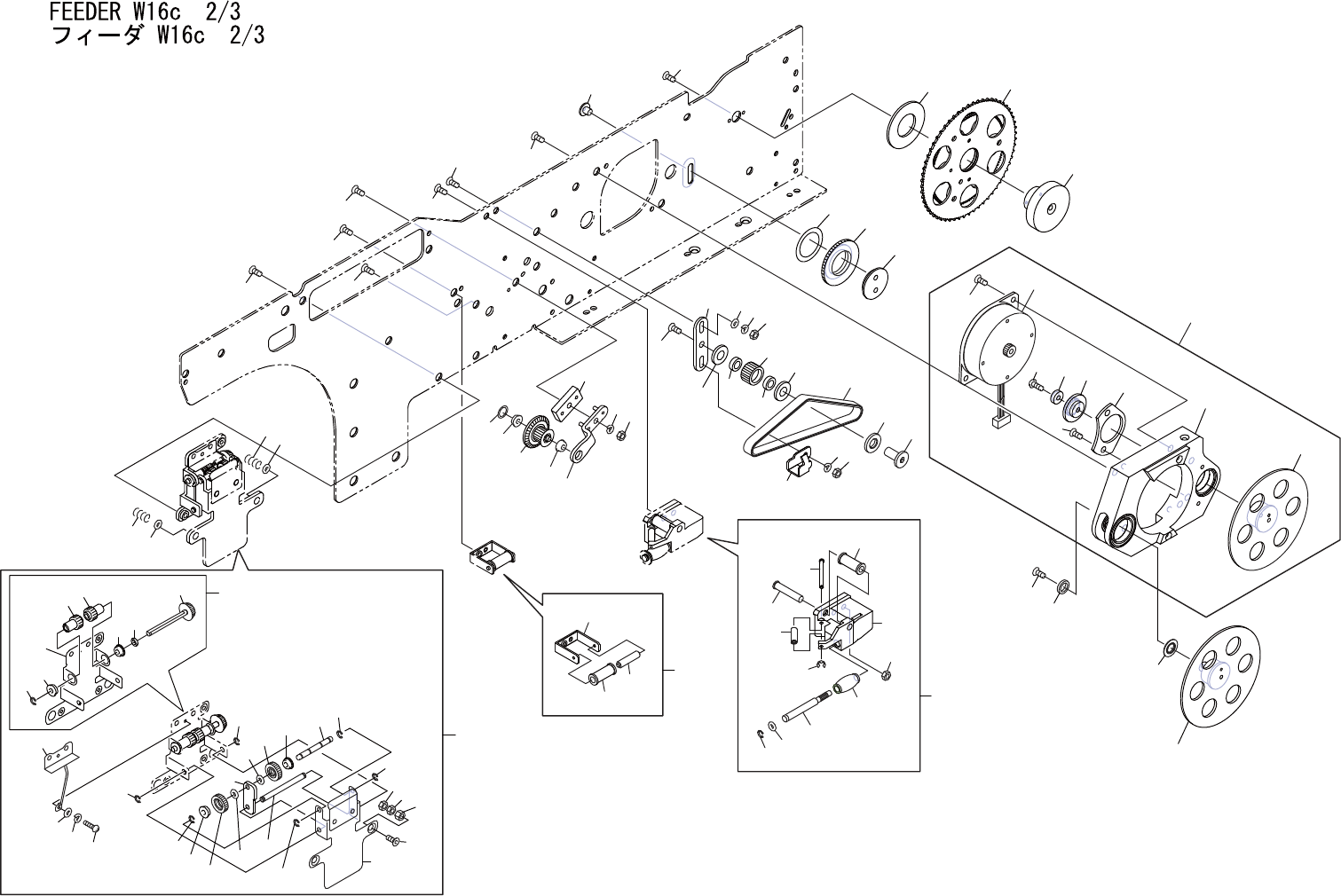 FEEDER W16c 2/3
フィーダ W16c 2/3