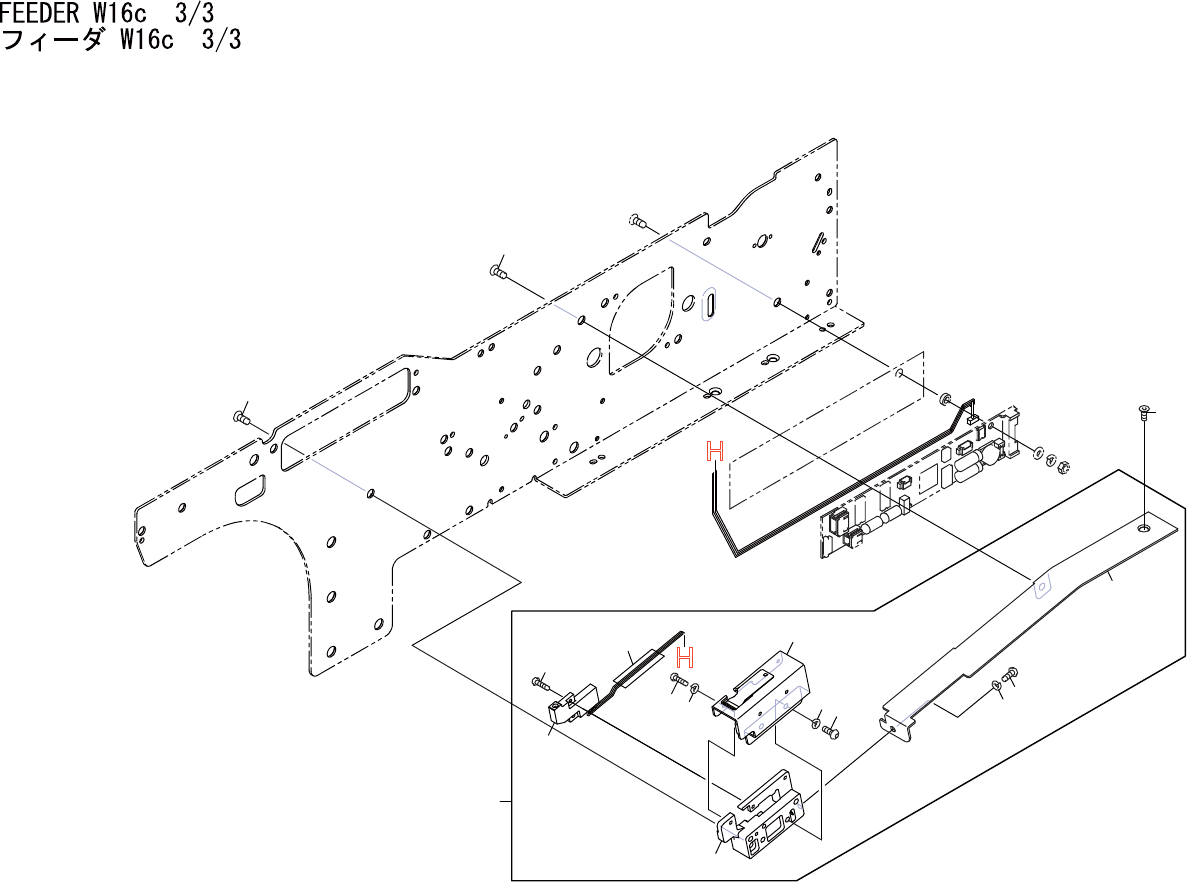 FEEDER W16c 3/3
フィーダ W16c 3/3

H

H