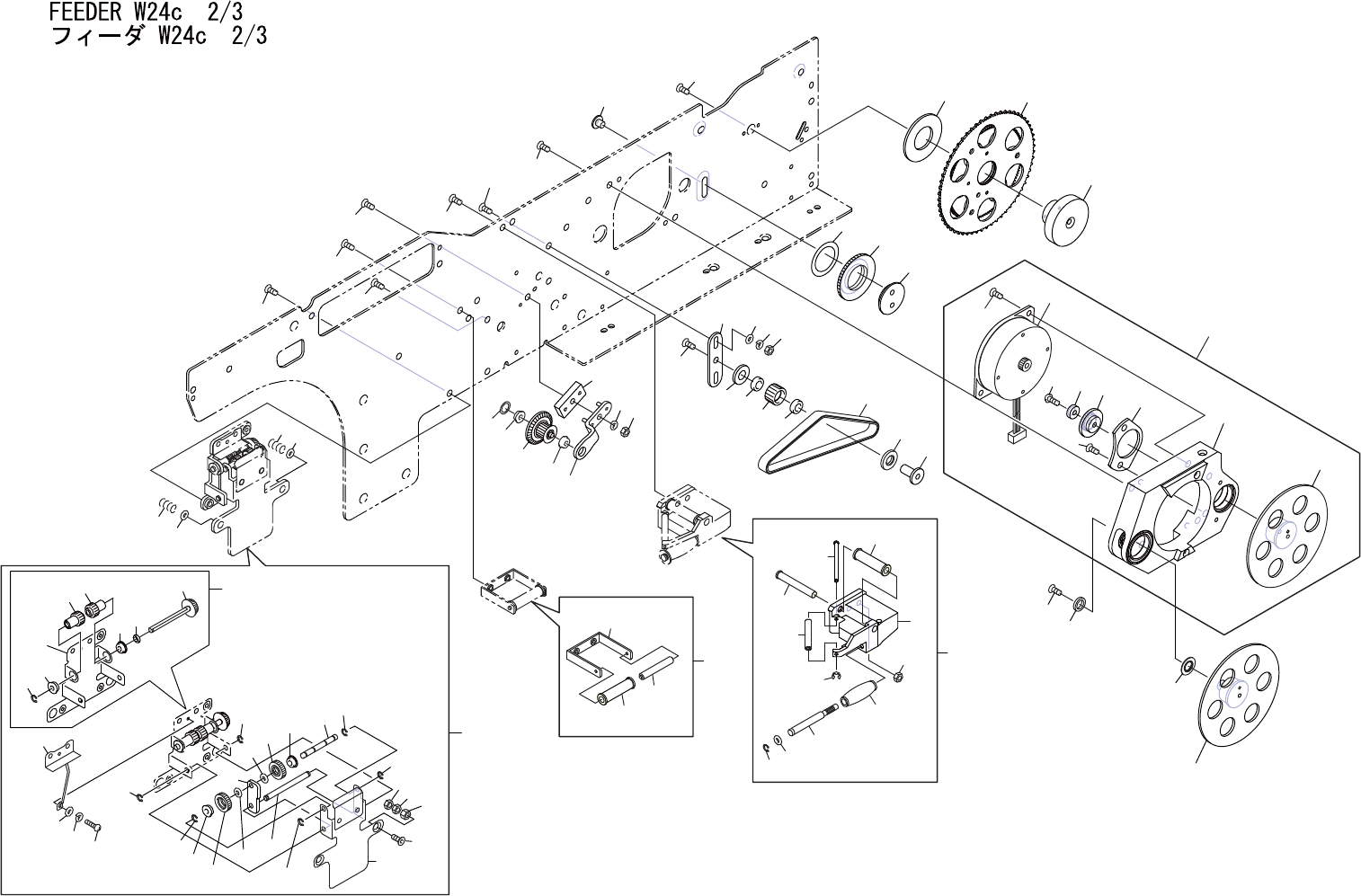 FEEDER W24c 2/3
フィーダ W24c 2/3