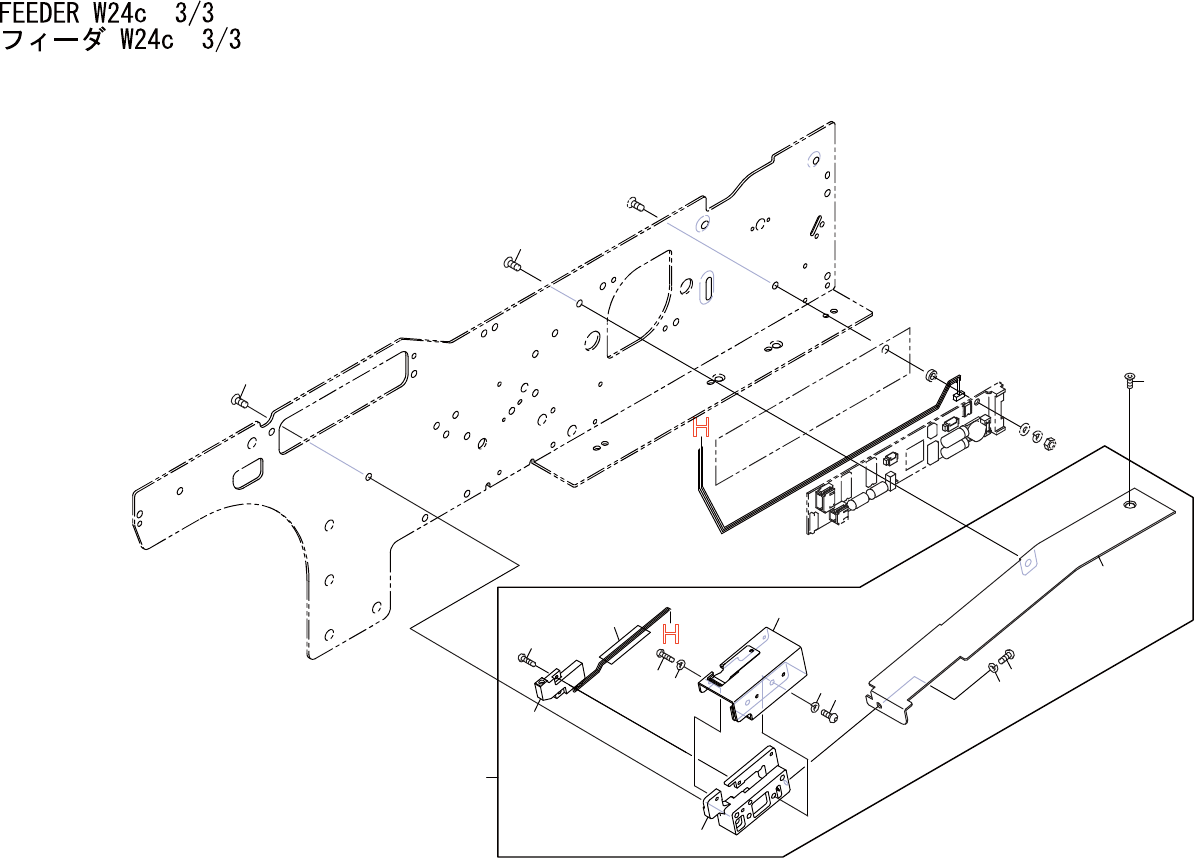 FEEDER W24c 3/3
フィーダ W24c 3/3

H

H