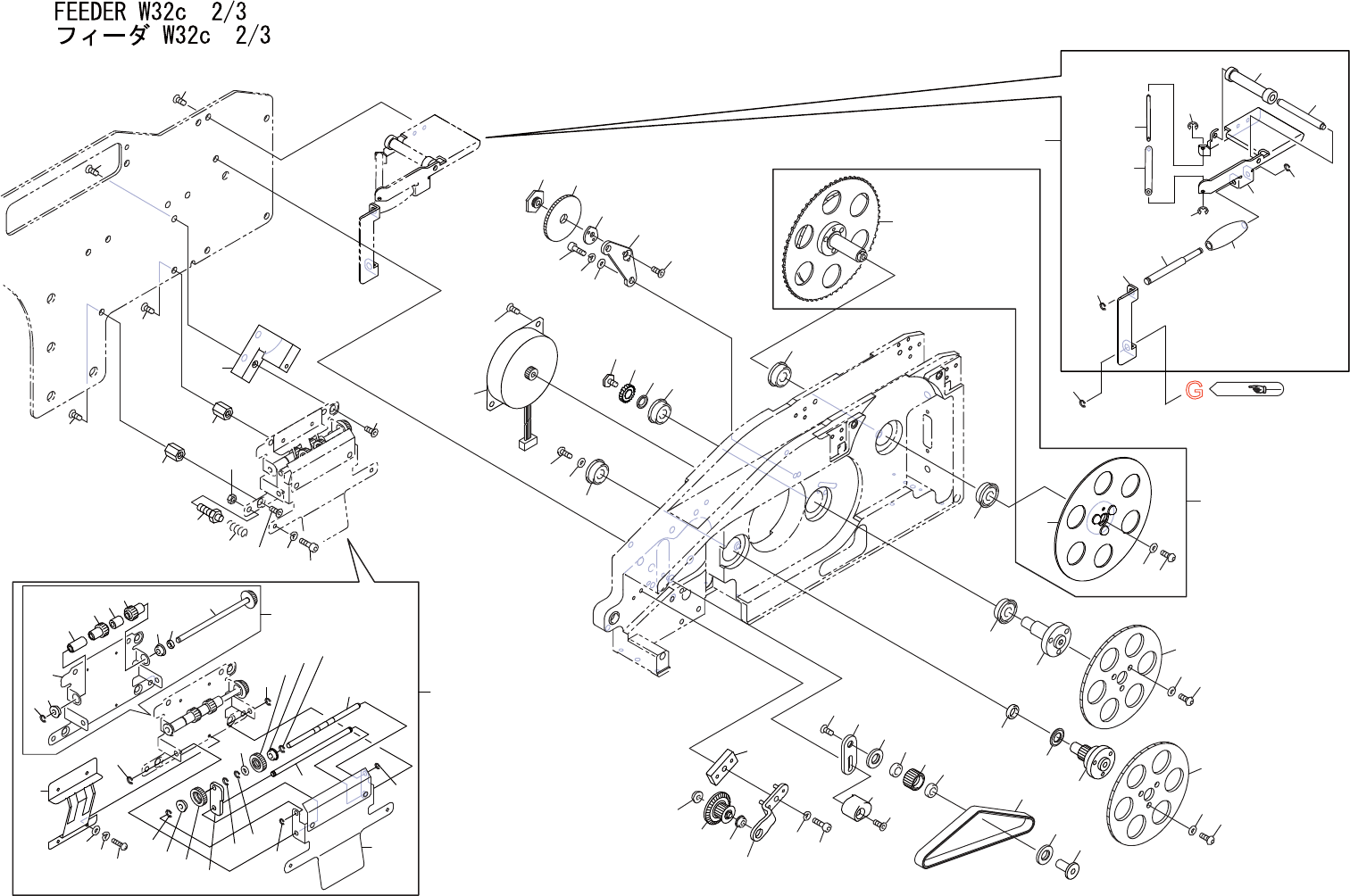 FEEDER W32c 2/3
フィーダ W32c 2/3

G