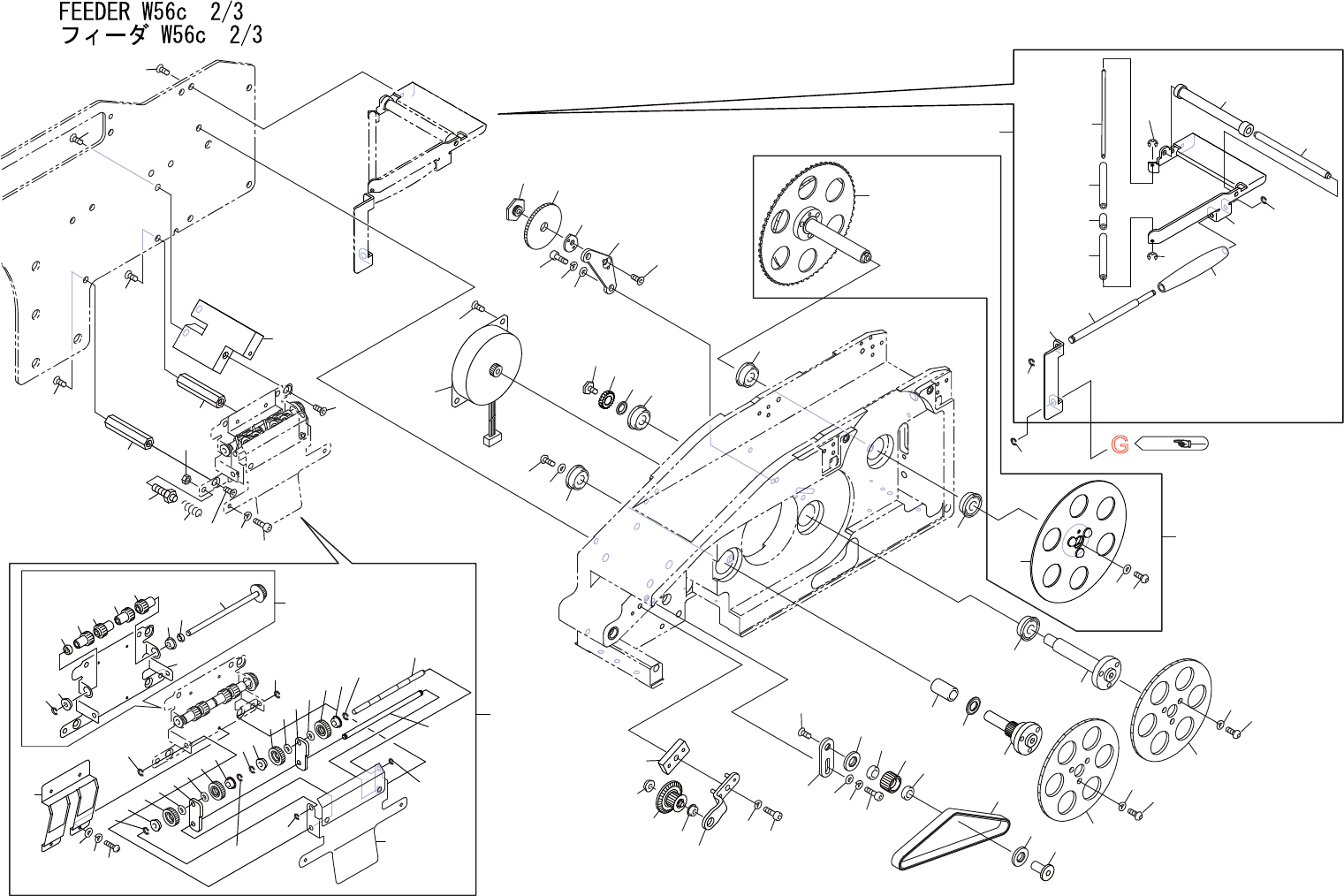 FEEDER W56c 2/3
フィーダ W56c 2/3

G