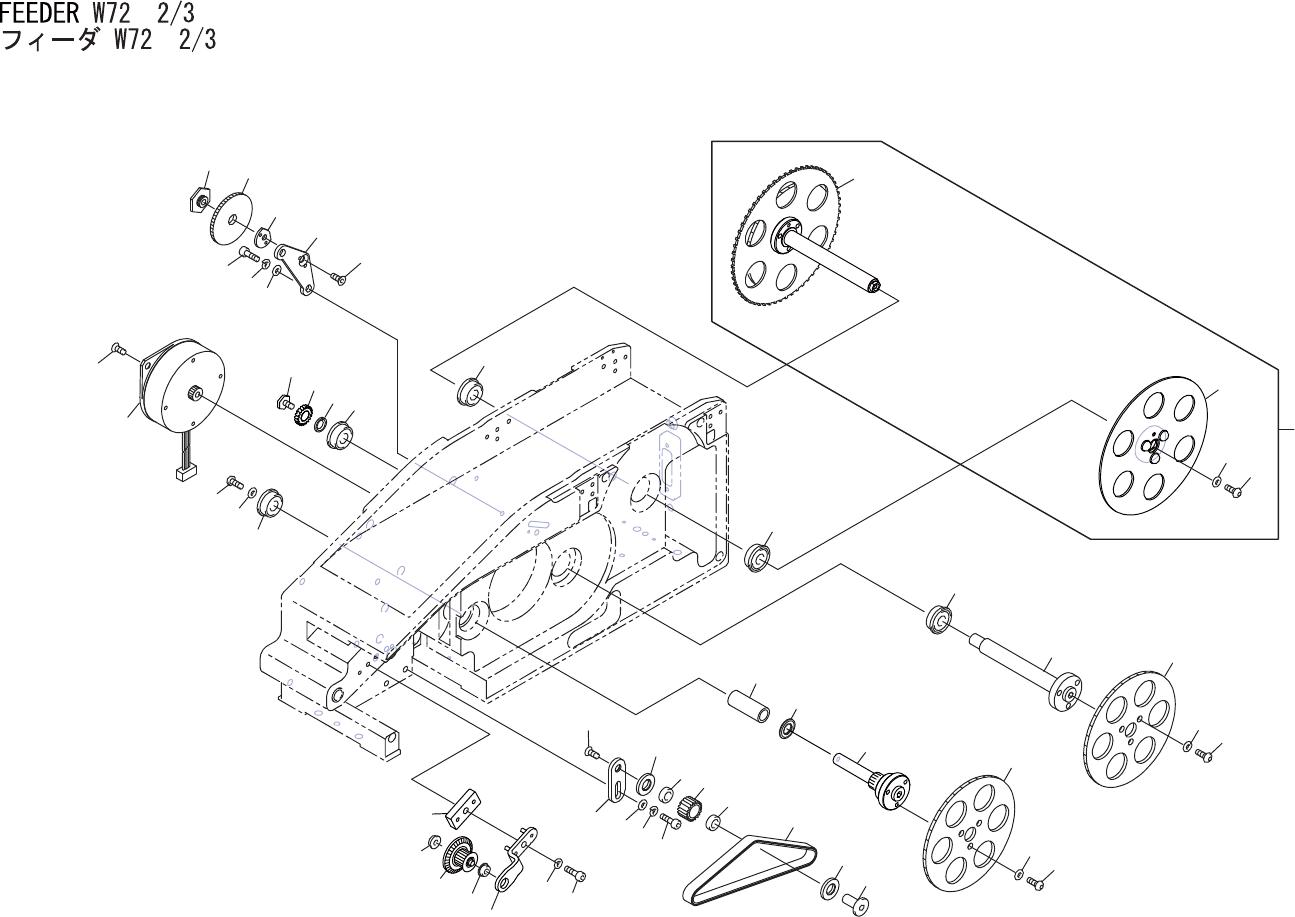 FEEDER W72 2/3
フィーダ W72 2/3