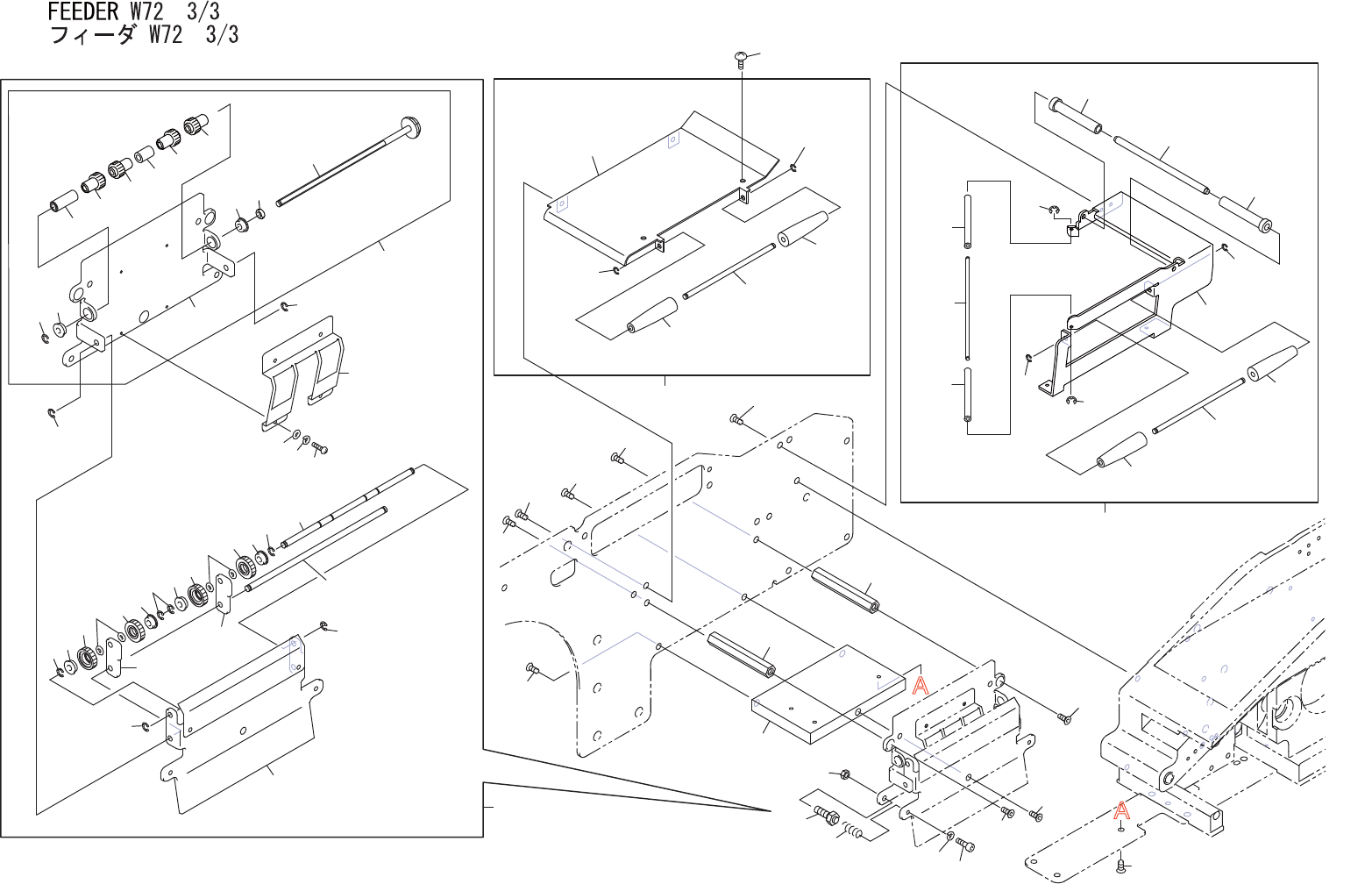 FEEDER W72 3/3
フィーダ W72 3/3

A

A