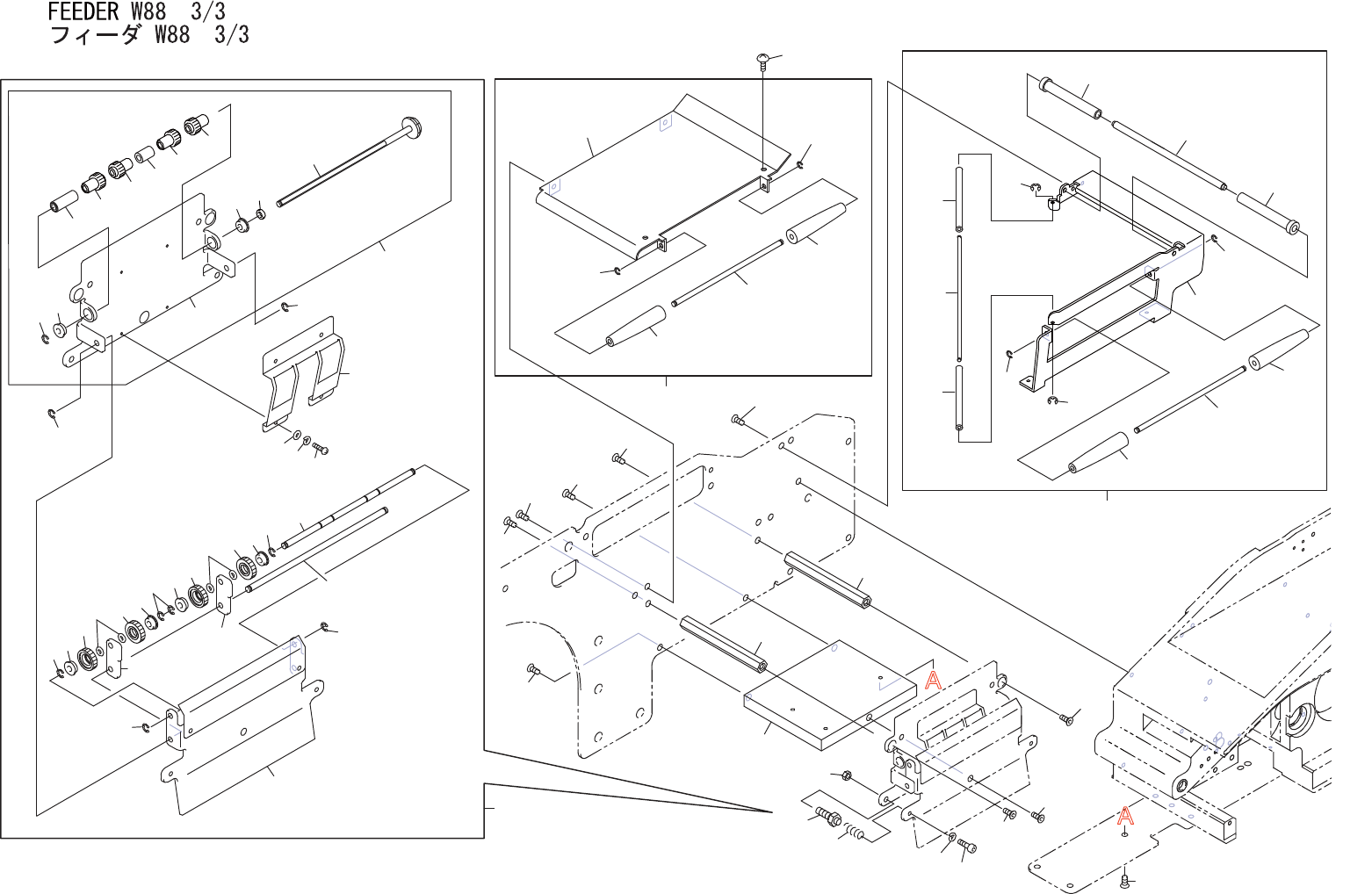 FEEDER W88 3/3
フィーダ W88 3/3

A

A