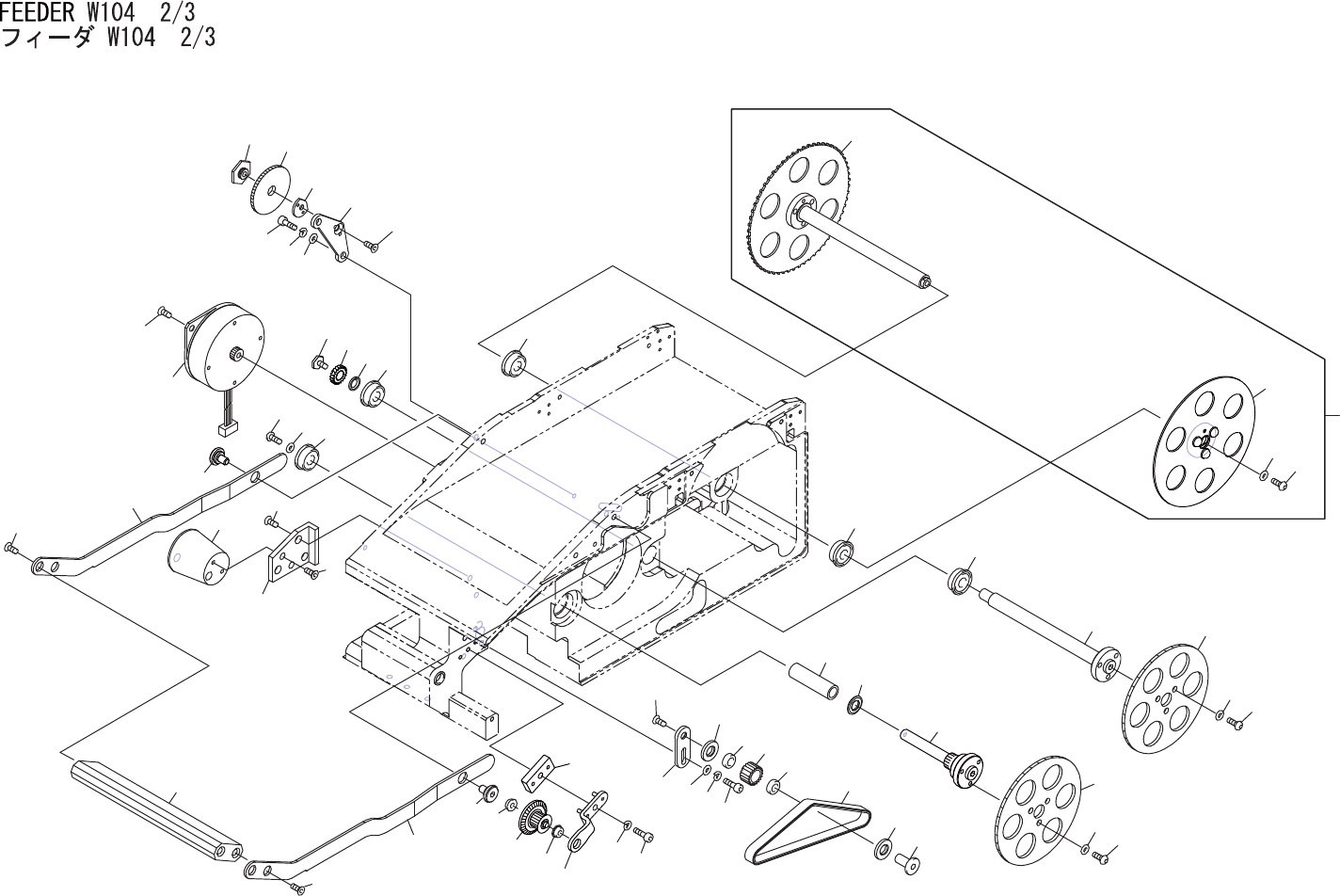 FEEDER W104 2/3
フィーダ W104 2/3