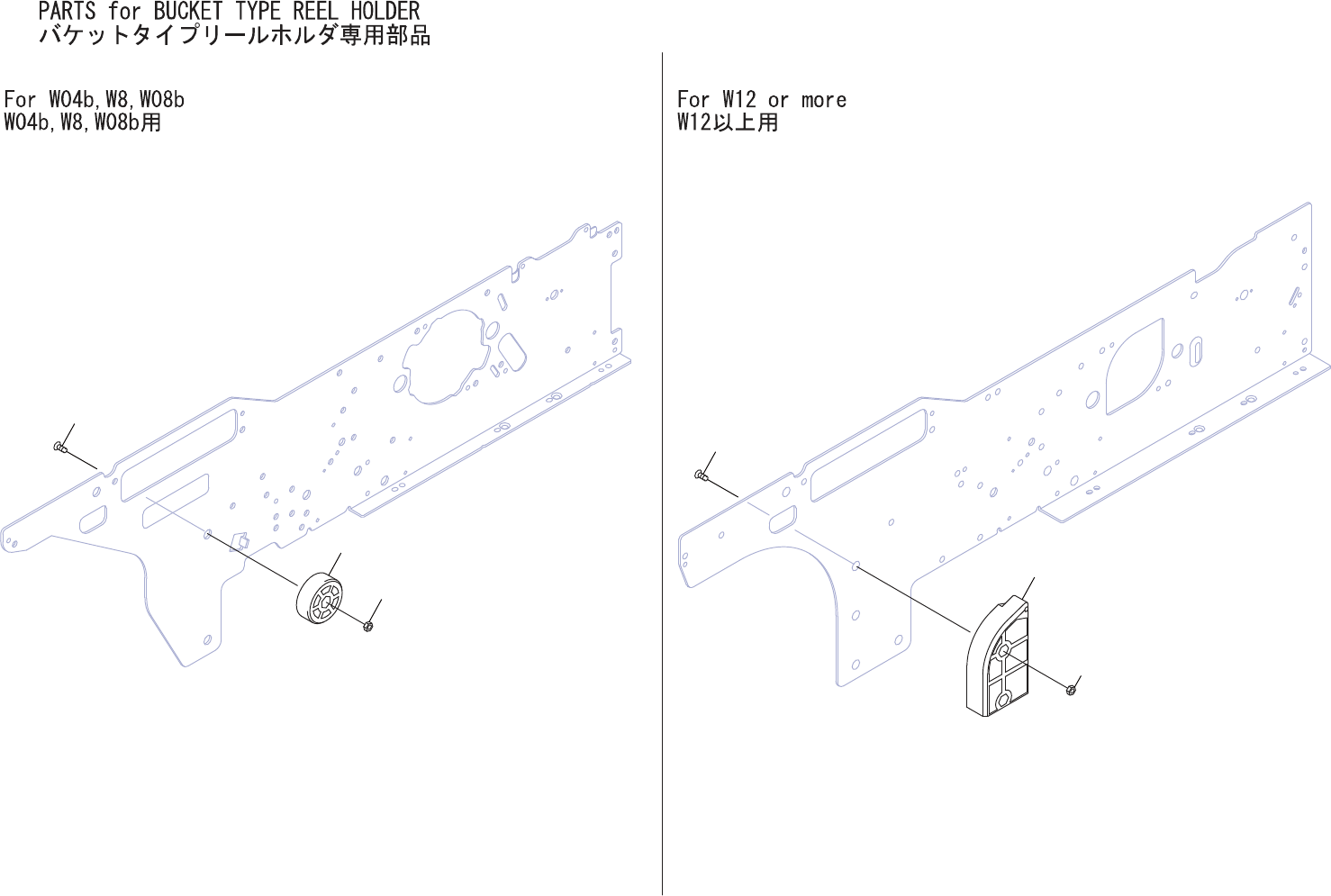 PARTS for BUCKET TYPE REEL HOLDER
バケットタイプリールホルダ専用部品

For W04b,W8,W08b
W04b,W8,W08b用

For W12 or more
W12以上用