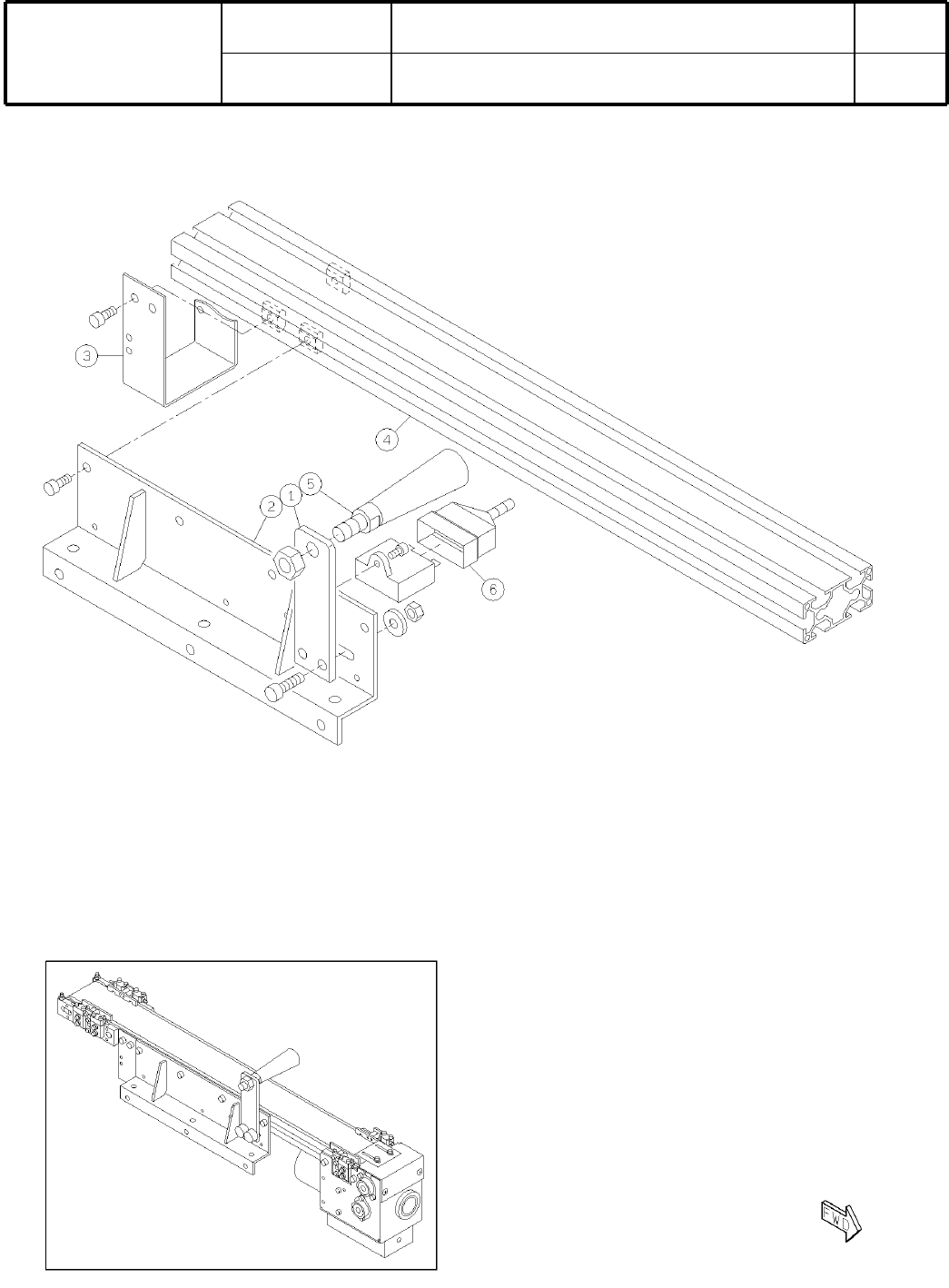 3

4

2

1

5

6

FWD