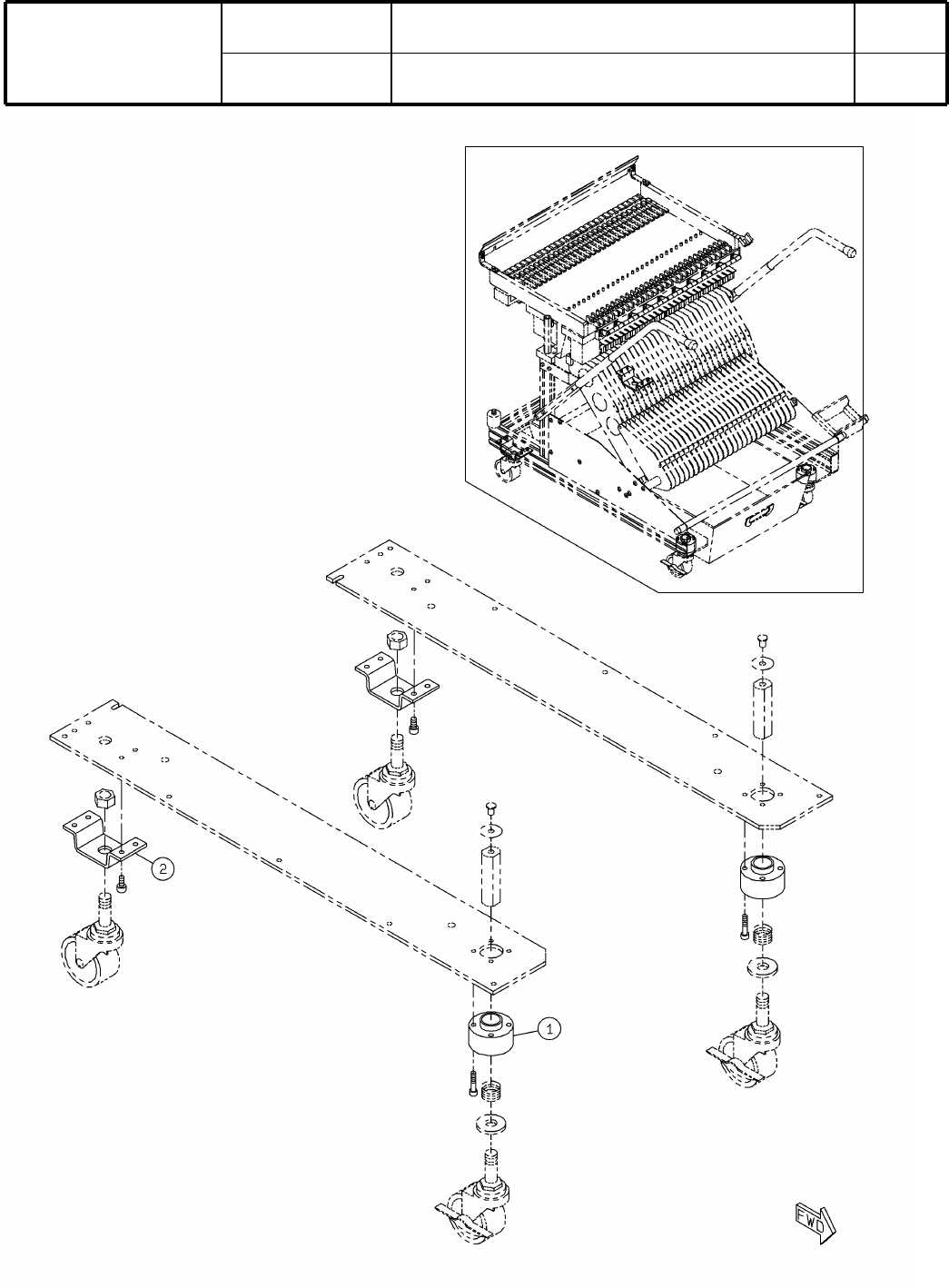 2

1

FWD