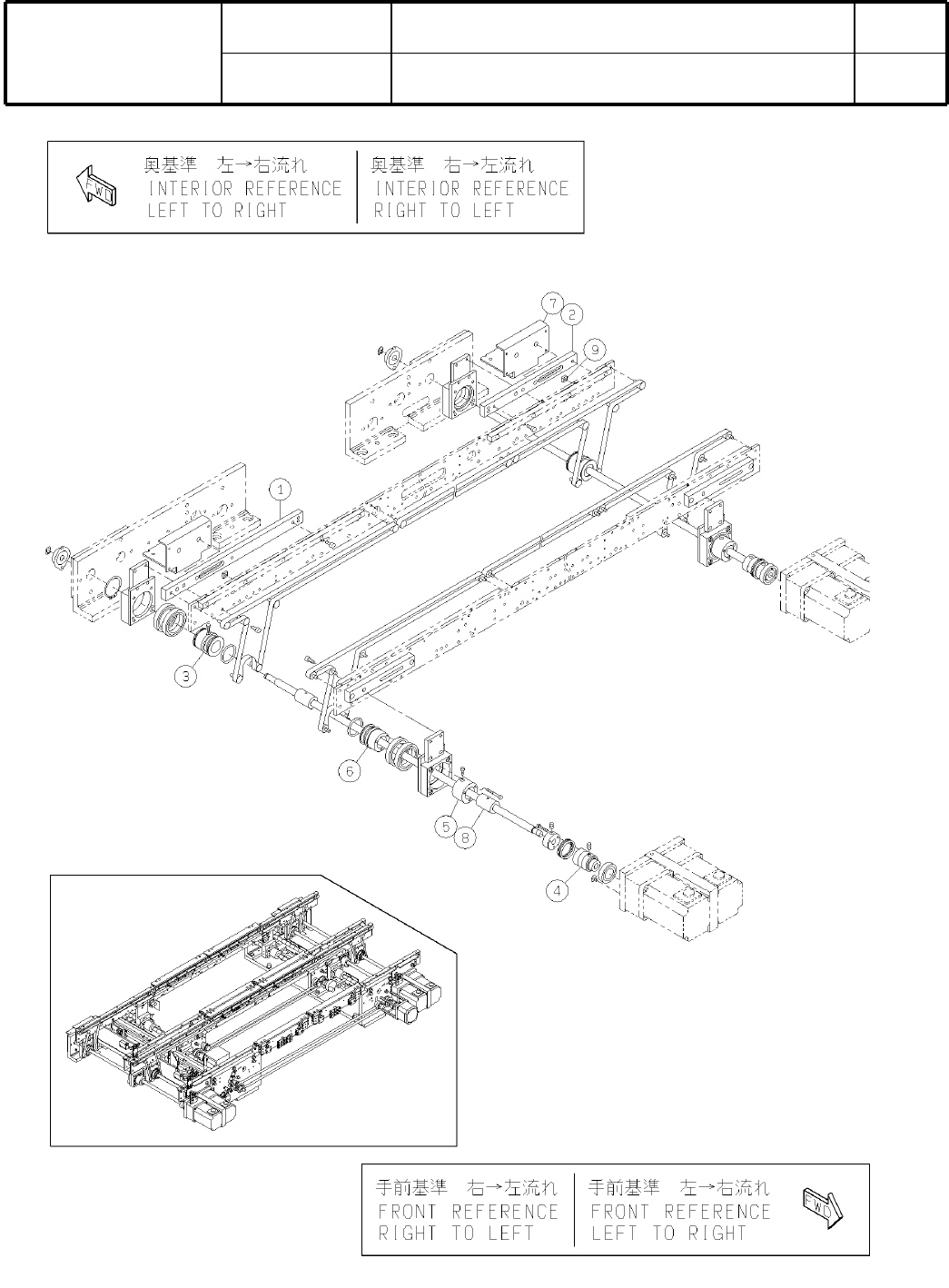 FWD

奥基準　左→右流れ
INTERIOR REFERENCE
LEFT TO RIGHT

奥基準　右→左流れ
INTERIOR REFERENCE
RIGHT TO LEFT

7
2
9
1
3
6
5
8
4

手前基準　右→左流れ
FRONT REFERENCE
RIGHT TO LEFT

手前基準　左→右流れ
FRONT REFERENCE
LEFT TO RIGHT

FWD