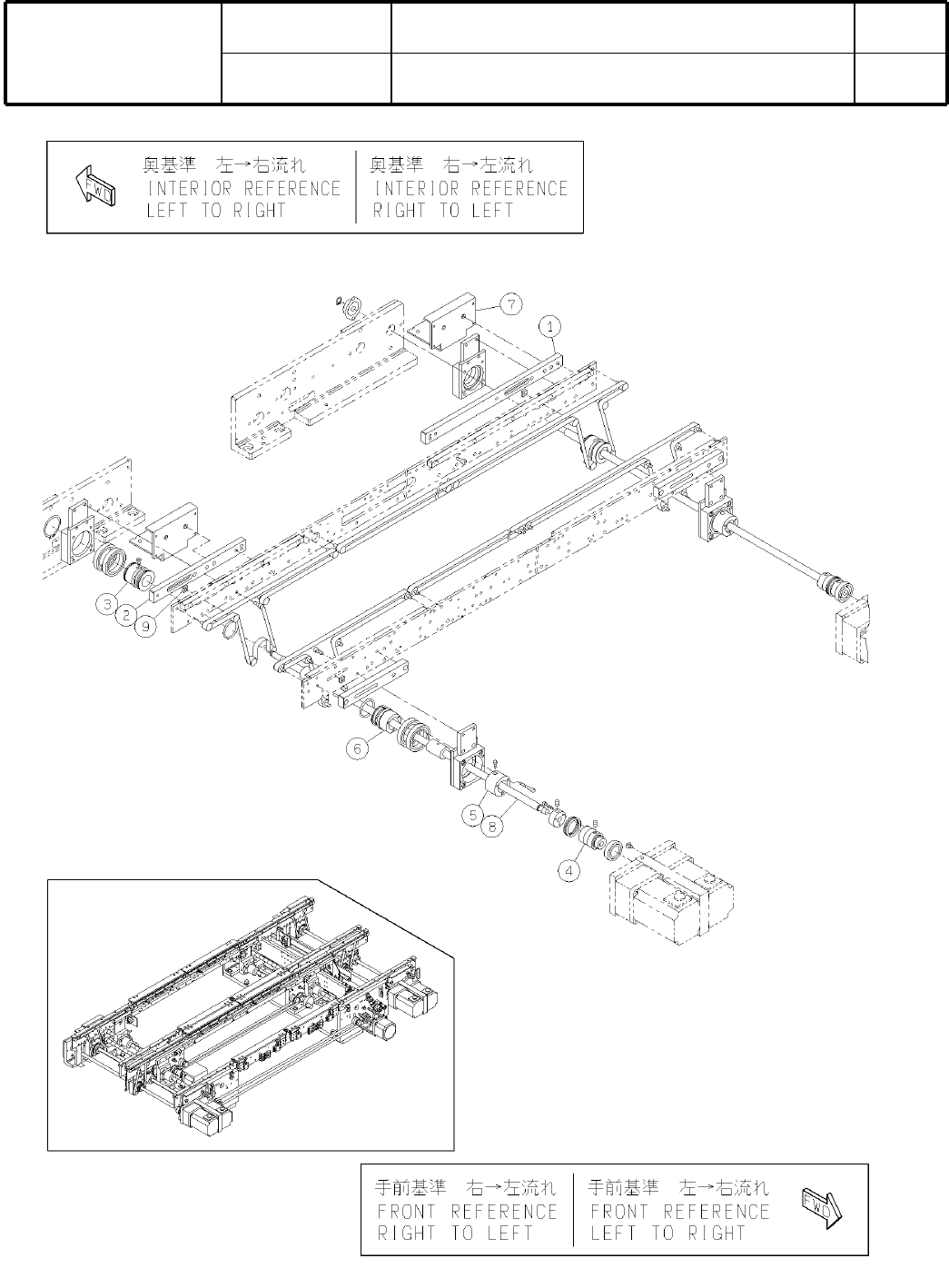 FWD

奥基準　左→右流れ
INTERIOR REFERENCE
LEFT TO RIGHT

奥基準　右→左流れ
INTERIOR REFERENCE
RIGHT TO LEFT

7
1
3
2
9
6
5
8
4

手前基準　右→左流れ
FRONT REFERENCE
RIGHT TO LEFT

手前基準　左→右流れ
FRONT REFERENCE
LEFT TO RIGHT

FWD