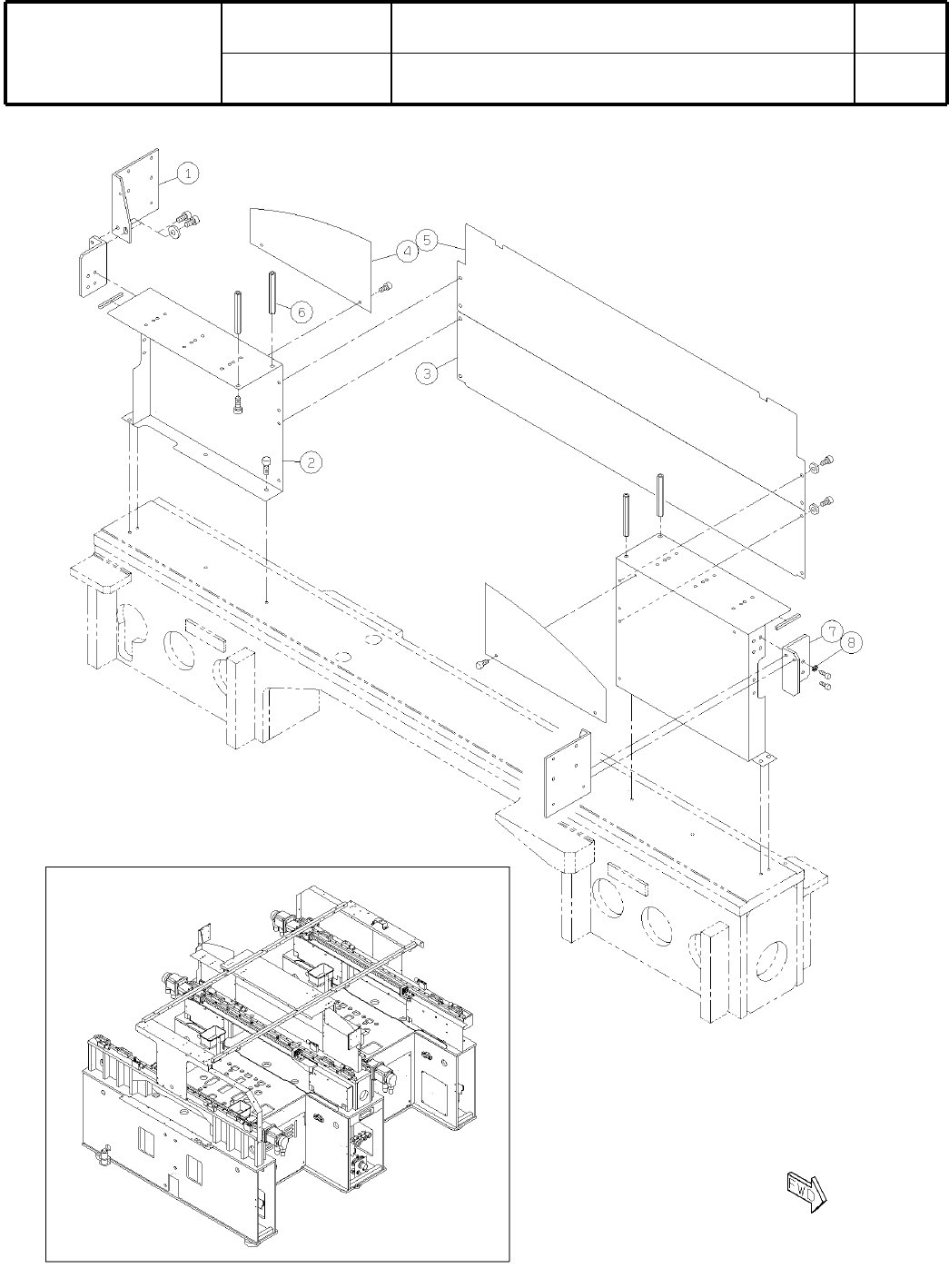 1

4 5

6

3

2

7 8

FWD