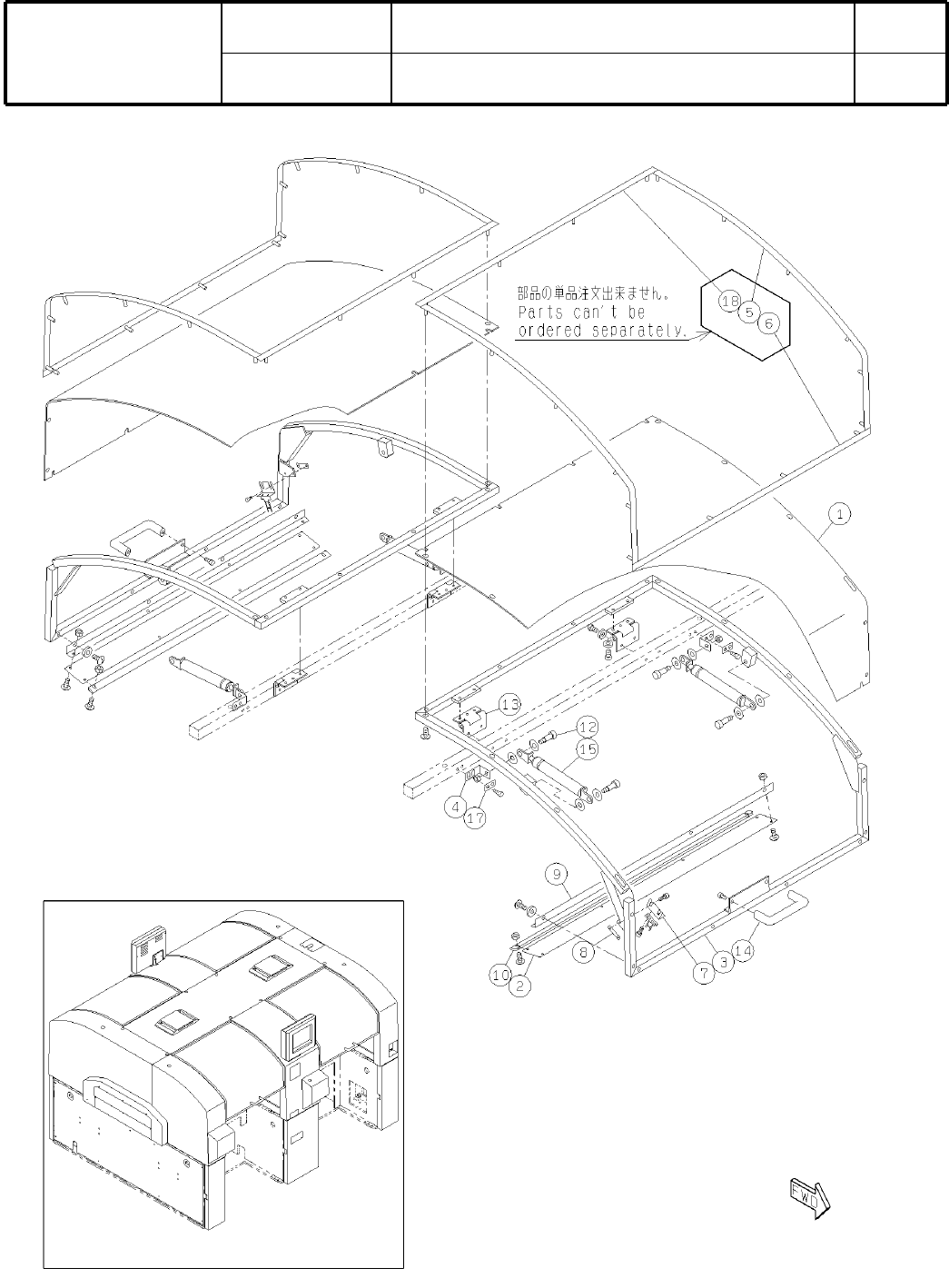 部品の単品注文出来ません。
Parts can't be ordered separately.

18
5
6
1
13
12
15
4
17
9
8
10
2
7
3
14

FWD