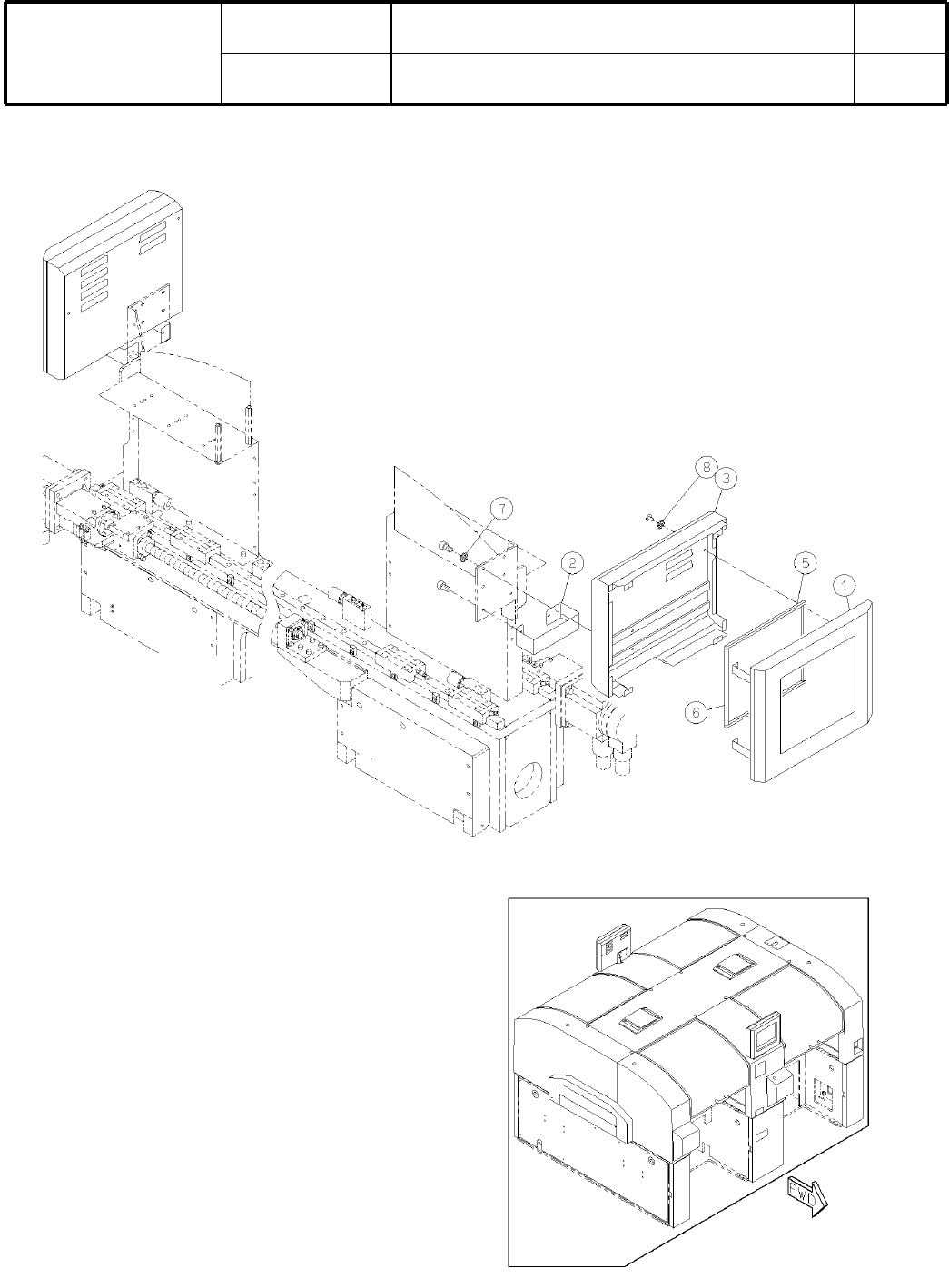 8
3
7
2
5
1
6
FWD