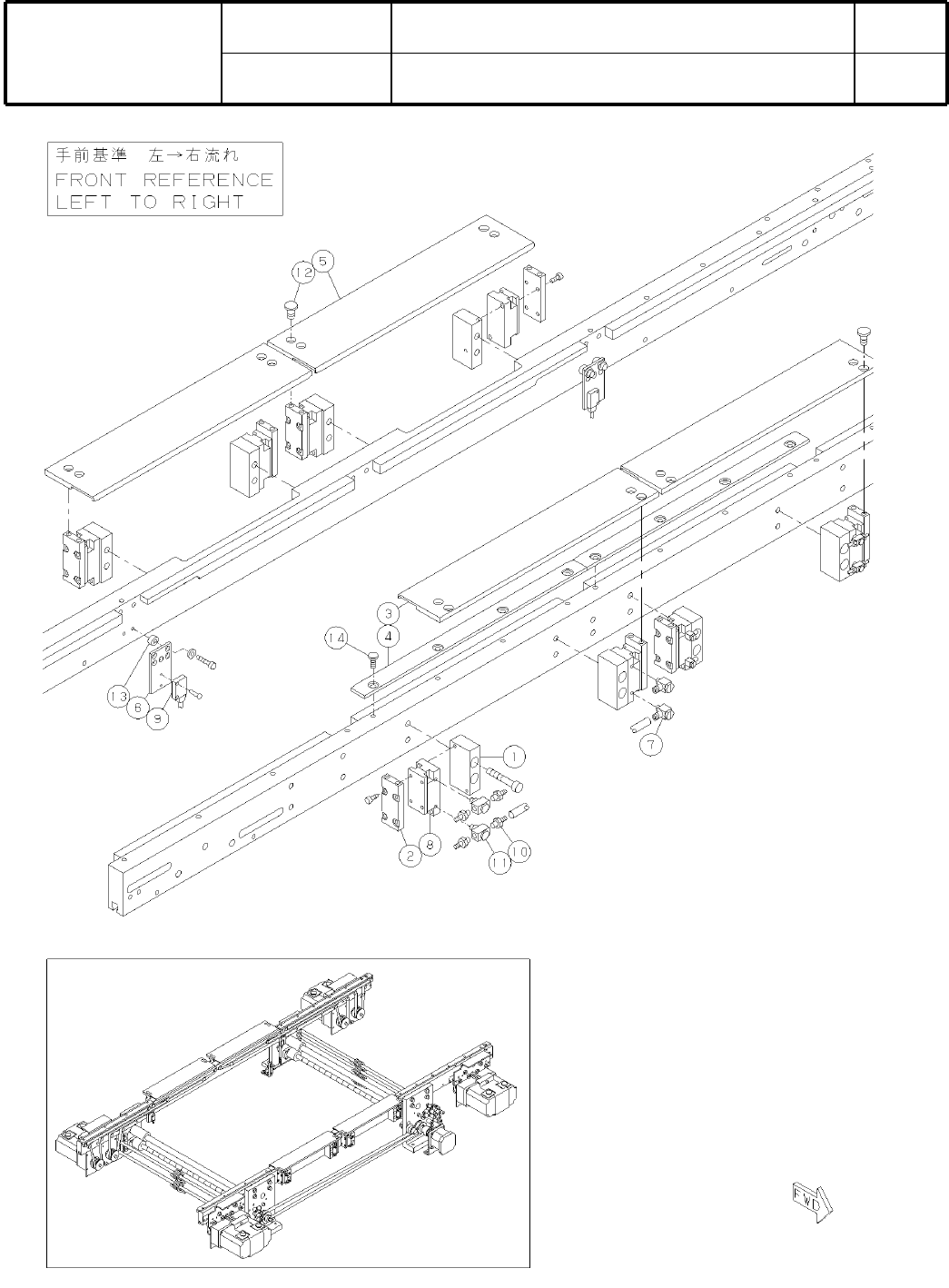 手前基準　左→右流れ
FRONT REFERENCE
LEFT TO RIGHT

12
5
3
4
14
13
6
9
7
1
2
8
11
10

FWD