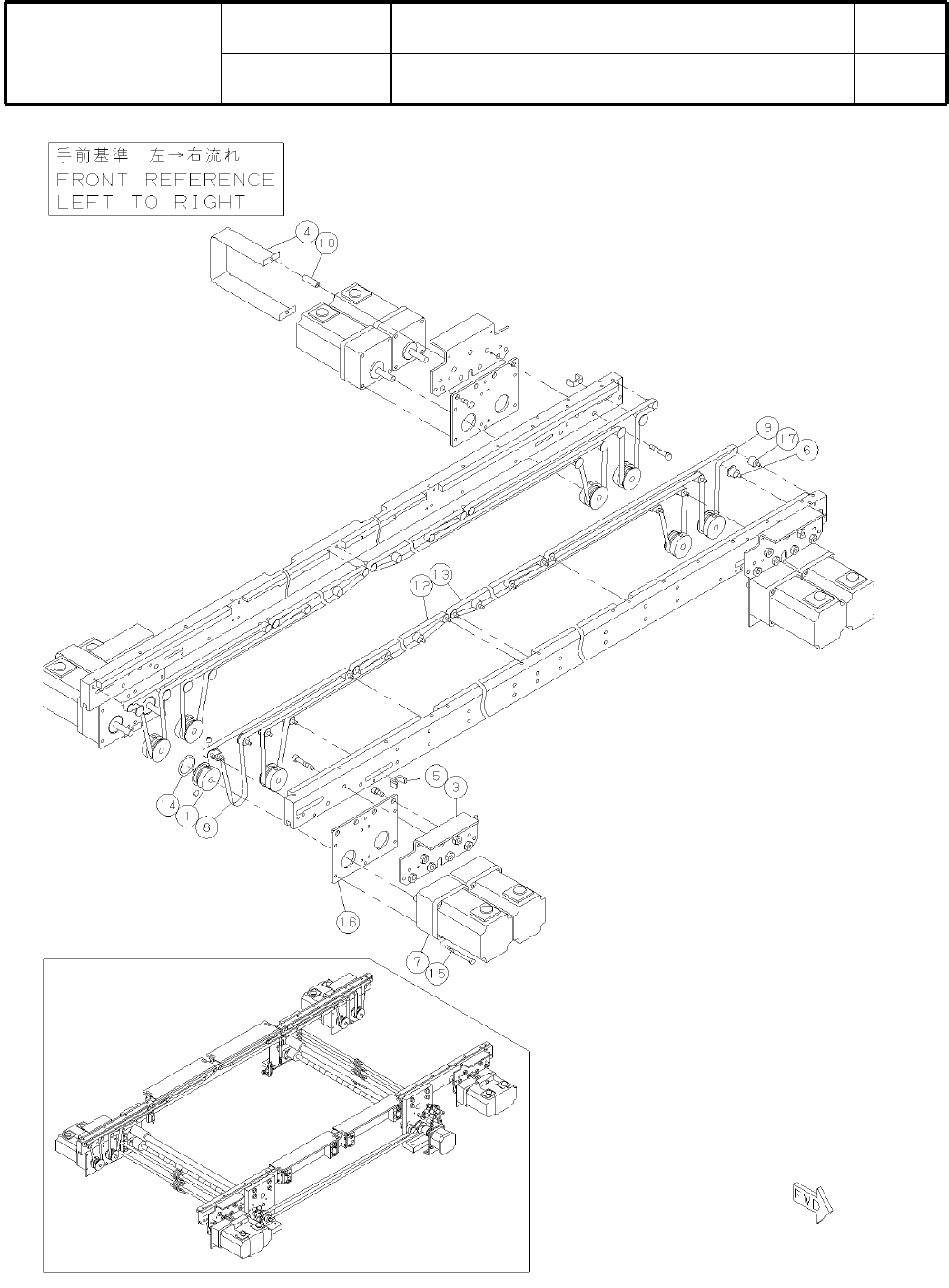 手前基準　左→右流れ
FRONT REFERENCE
LEFT TO RIGHT

4
10
9
17
6
12
13
5
3
14
1
8
16
7
15

FWD