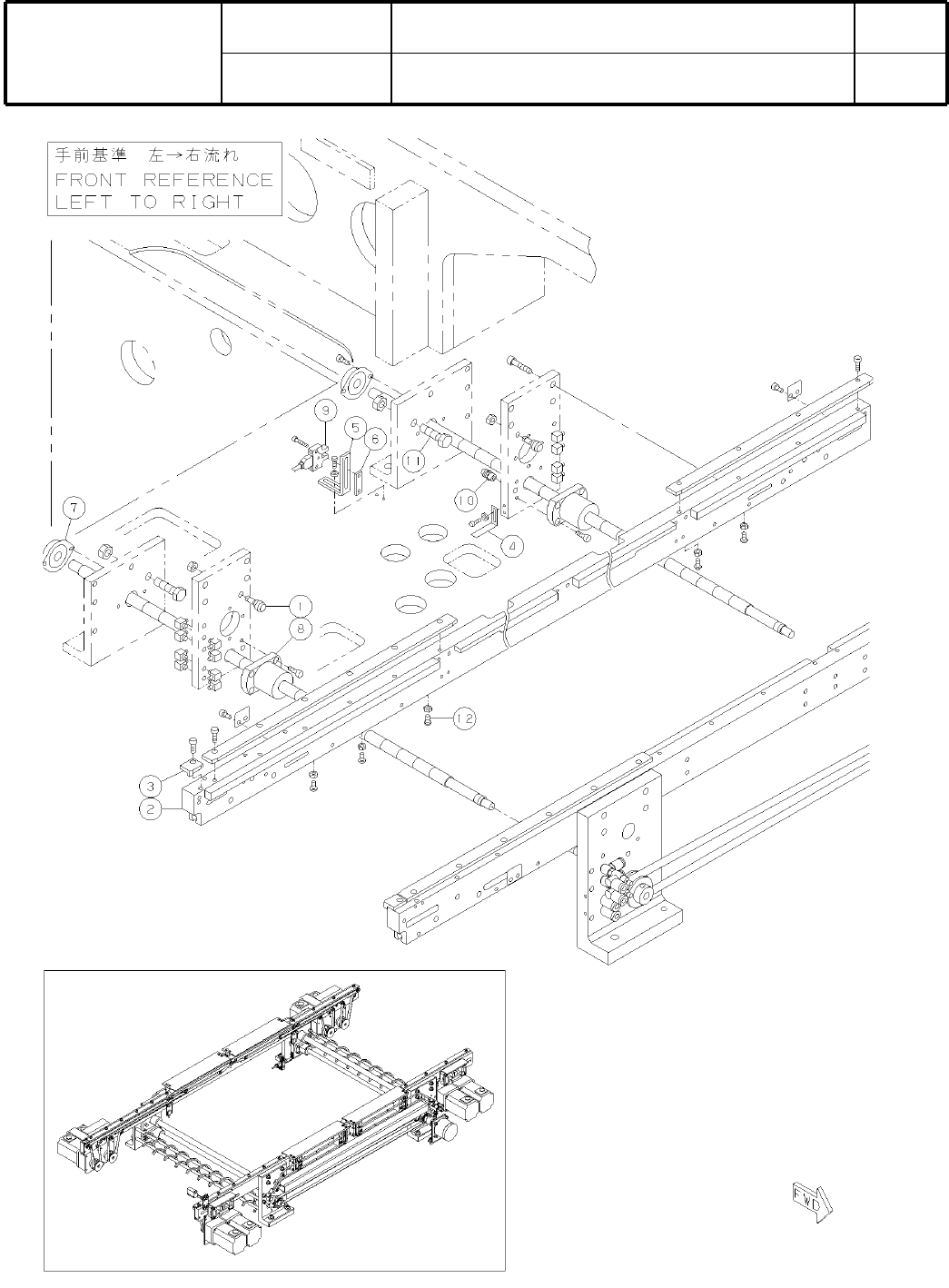 手前基準　左→右流れ
FRONT REFERENCE
LEFT TO RIGHT

9
5
6
11
10
4
7
1
8
12
3
2

FWD