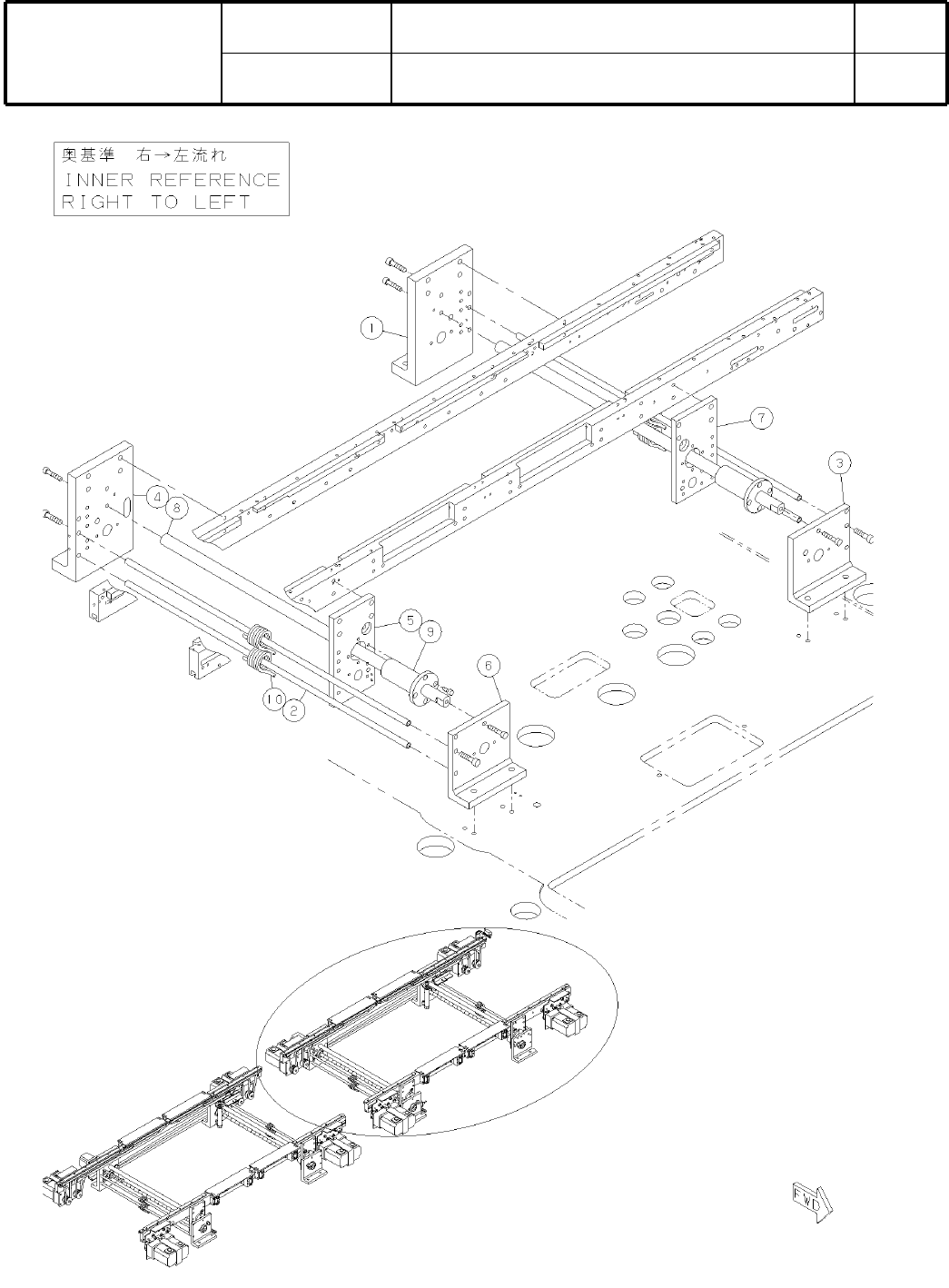 奥基準　右→左流れ
INNER REFERENCE
RIGHT TO LEFT

1
7
3
4
8
5
9
6
10
2

FWD