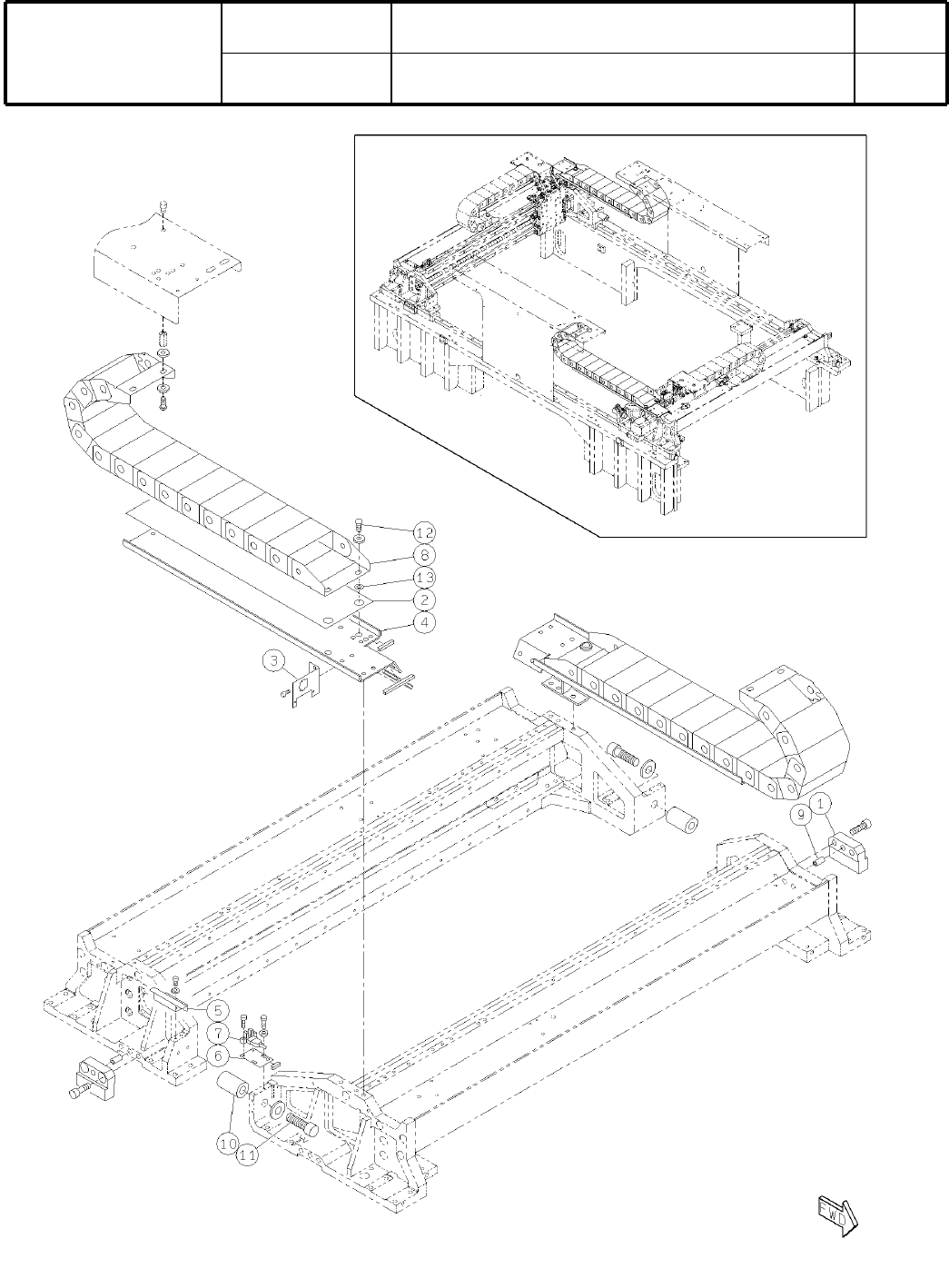 12
8
13
2
4
3
9
1
5
7
6
10
11
FWD