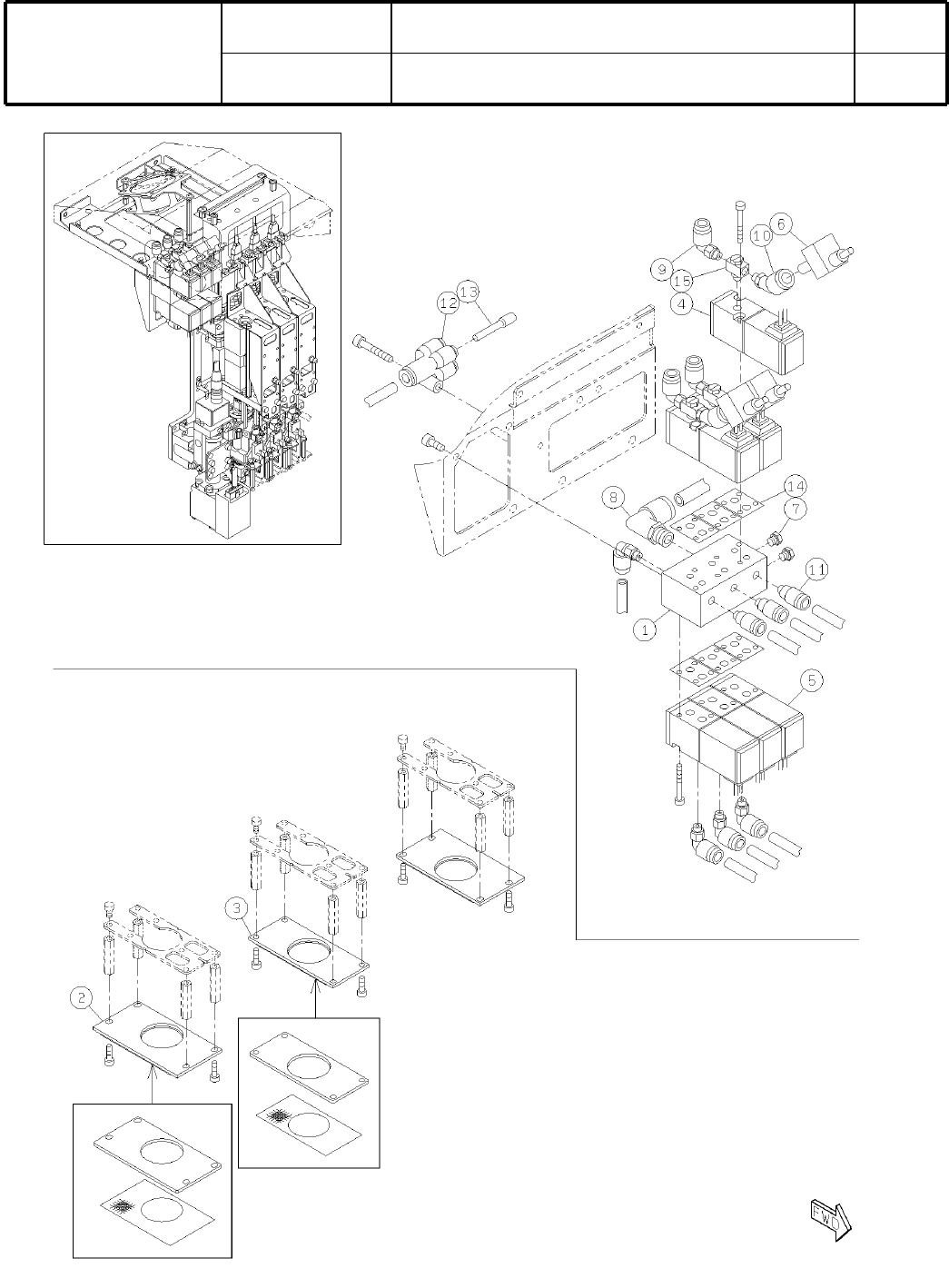 12
13
9
10
6
15
4
8
14
7
11
1
5
3
2
FWD