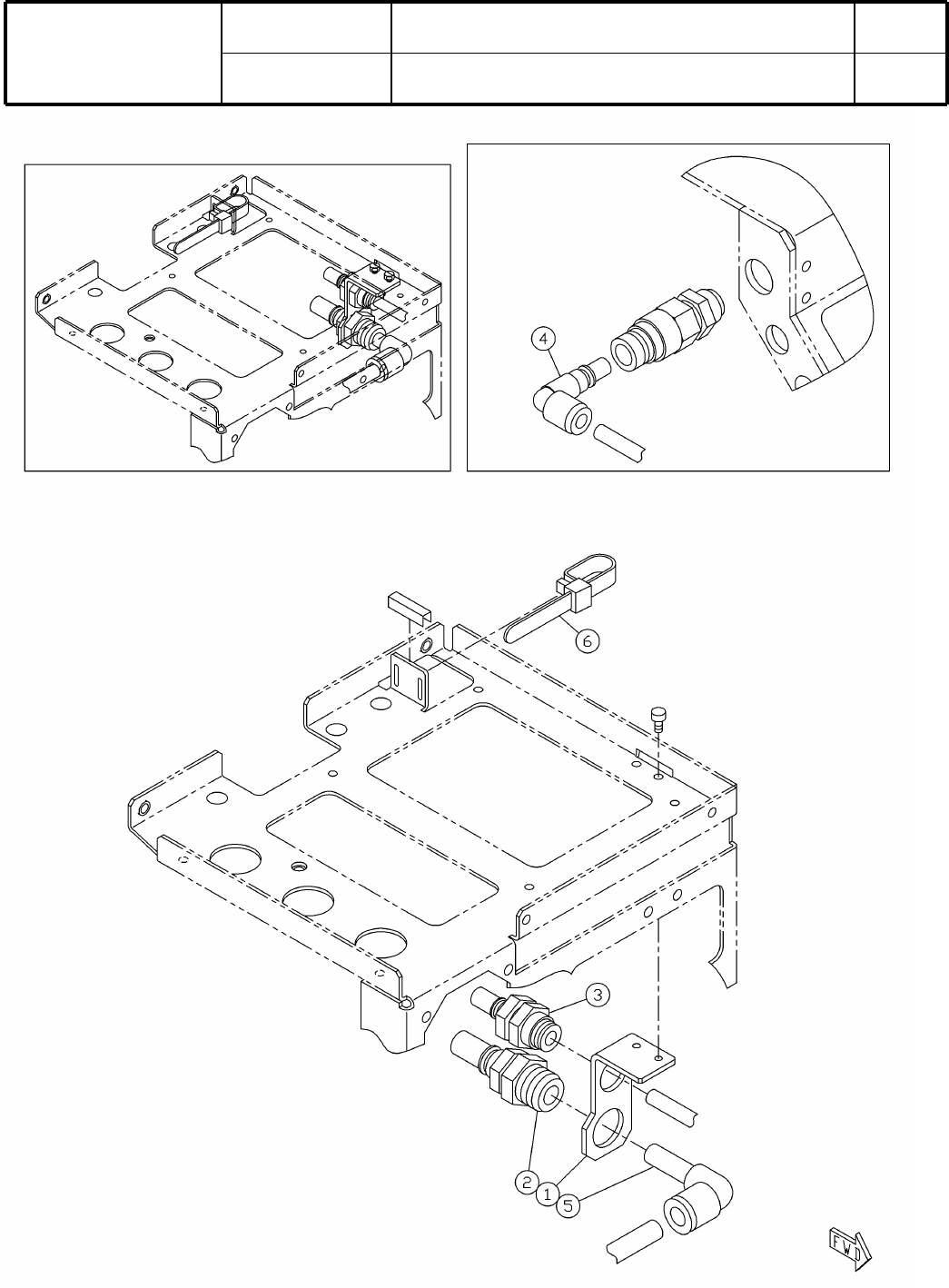 4

6

3

2 1 5

FWD