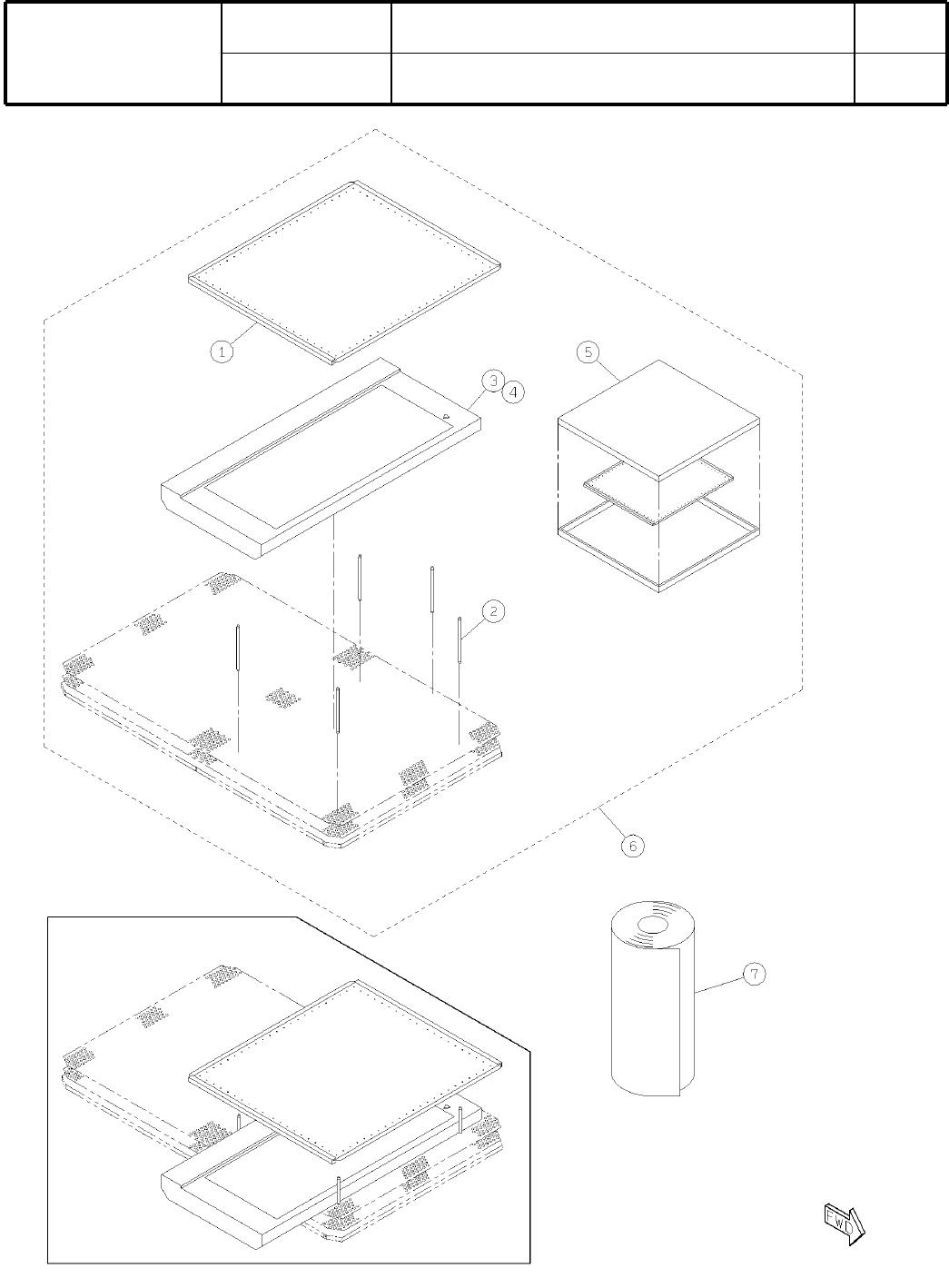 1

3

4

5

2

6

7

FWD