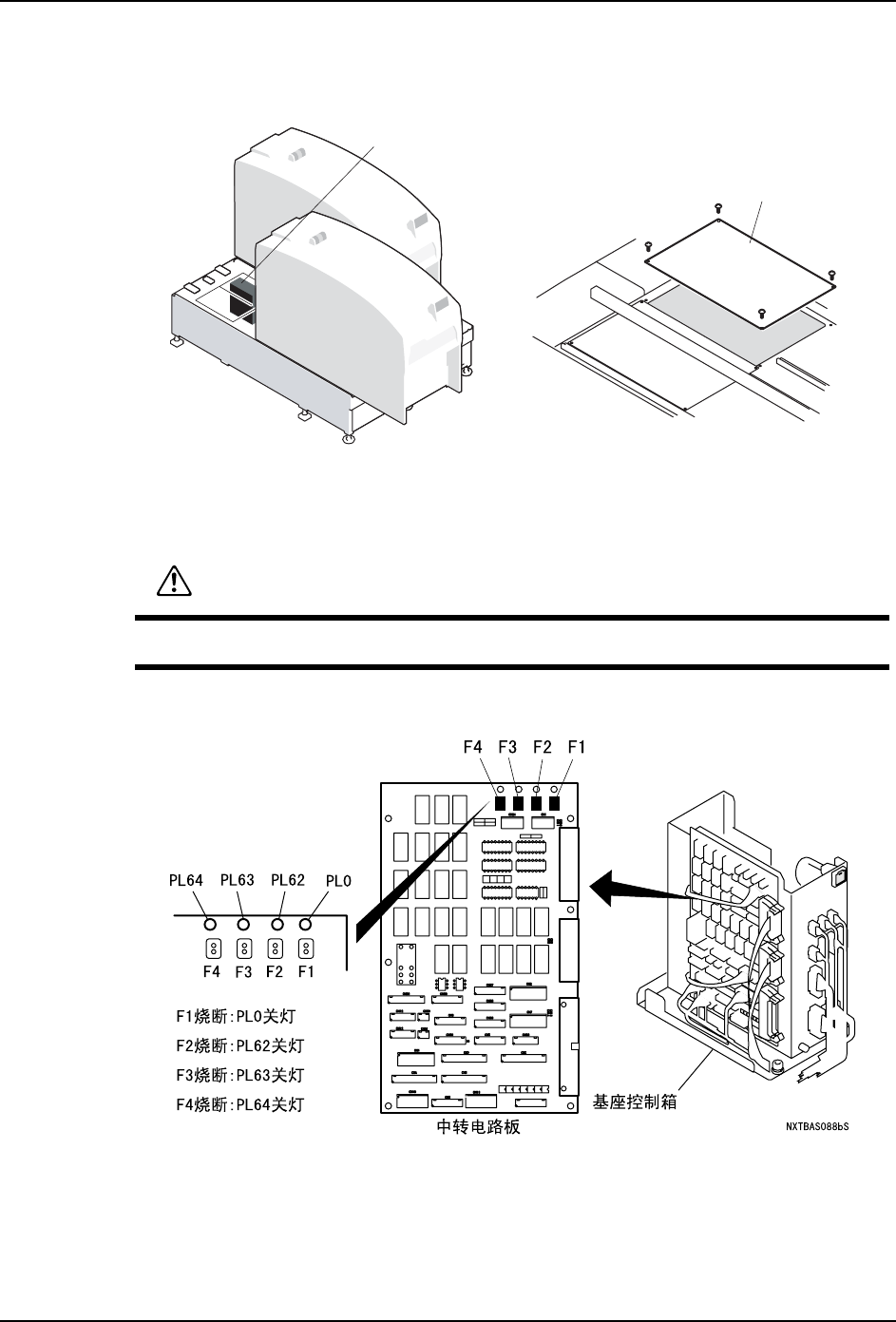 F4 F3 F2 F1

PL64 PL63 PL62 PL0

F4 F3 F2 F1

F1烧断:PL0关灯
F2烧断:PL62关灯
F3烧断:PL63关灯
F4烧断:PL64关灯

中转电路板

基座控制箱

NXTBAS088bS