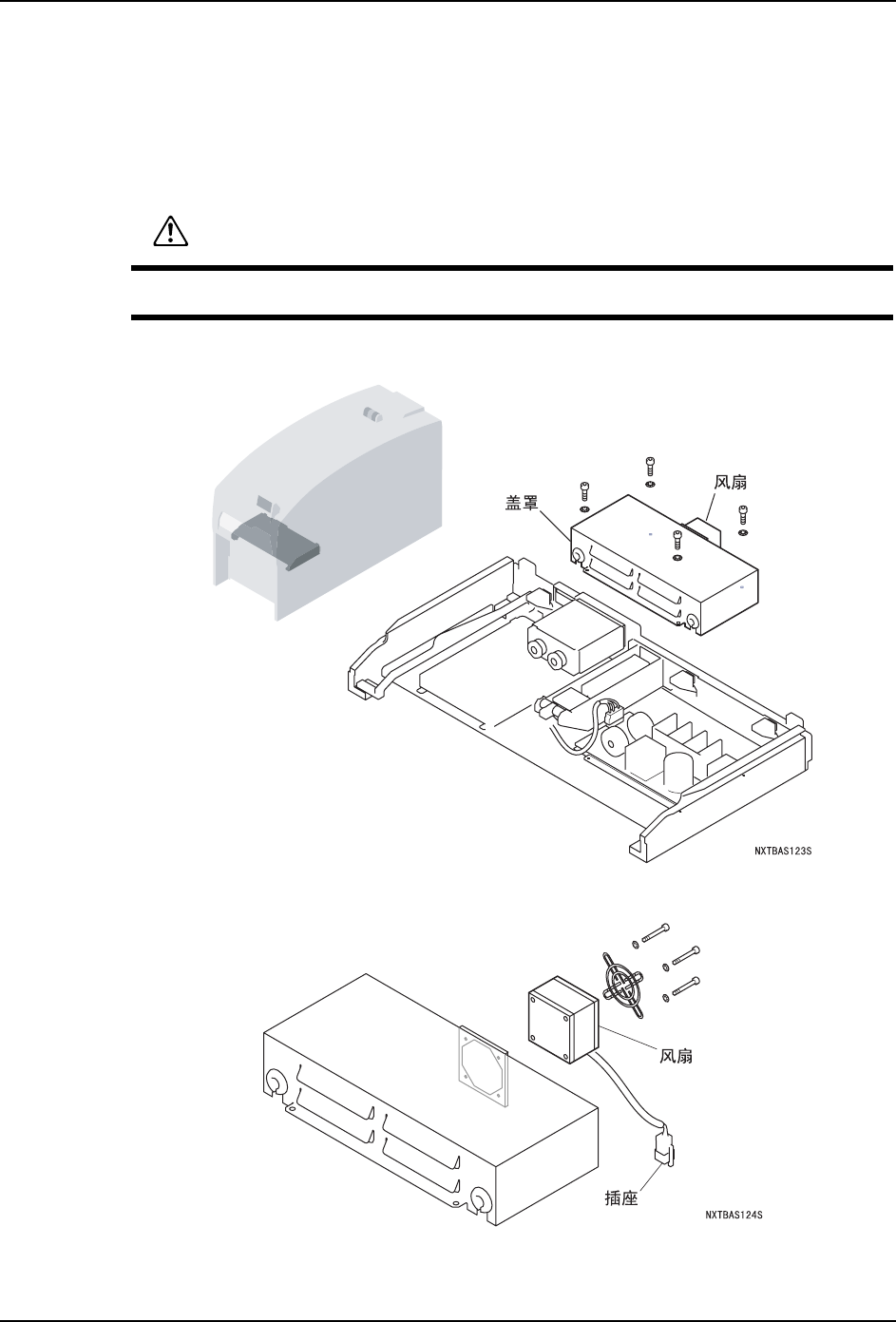 盖罩

风扇

NXTBAS123S

风扇

插座

NXTBAS124S