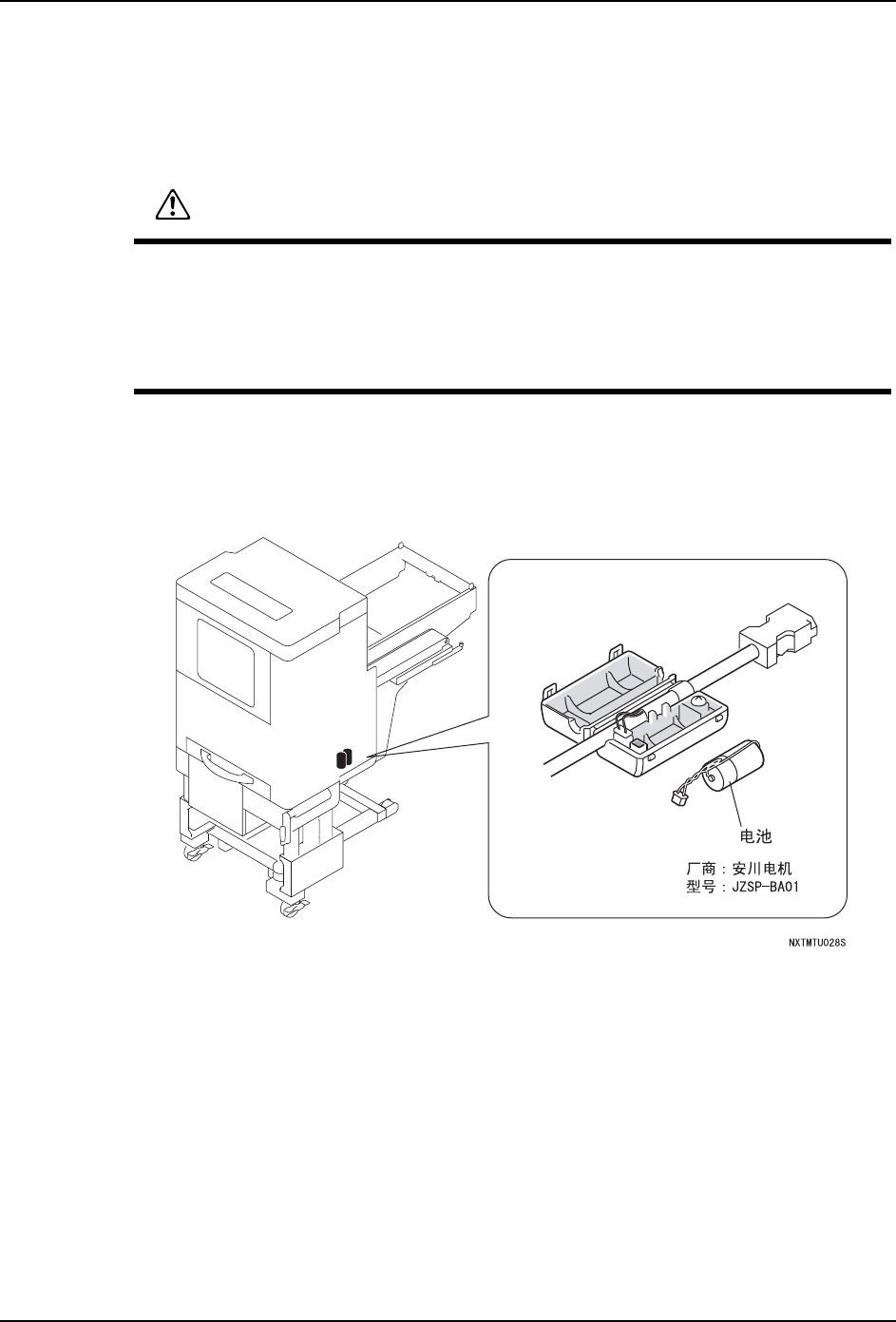 电池

厂商：安川电机
型号：JZSP-BA01

NXTMTU028S