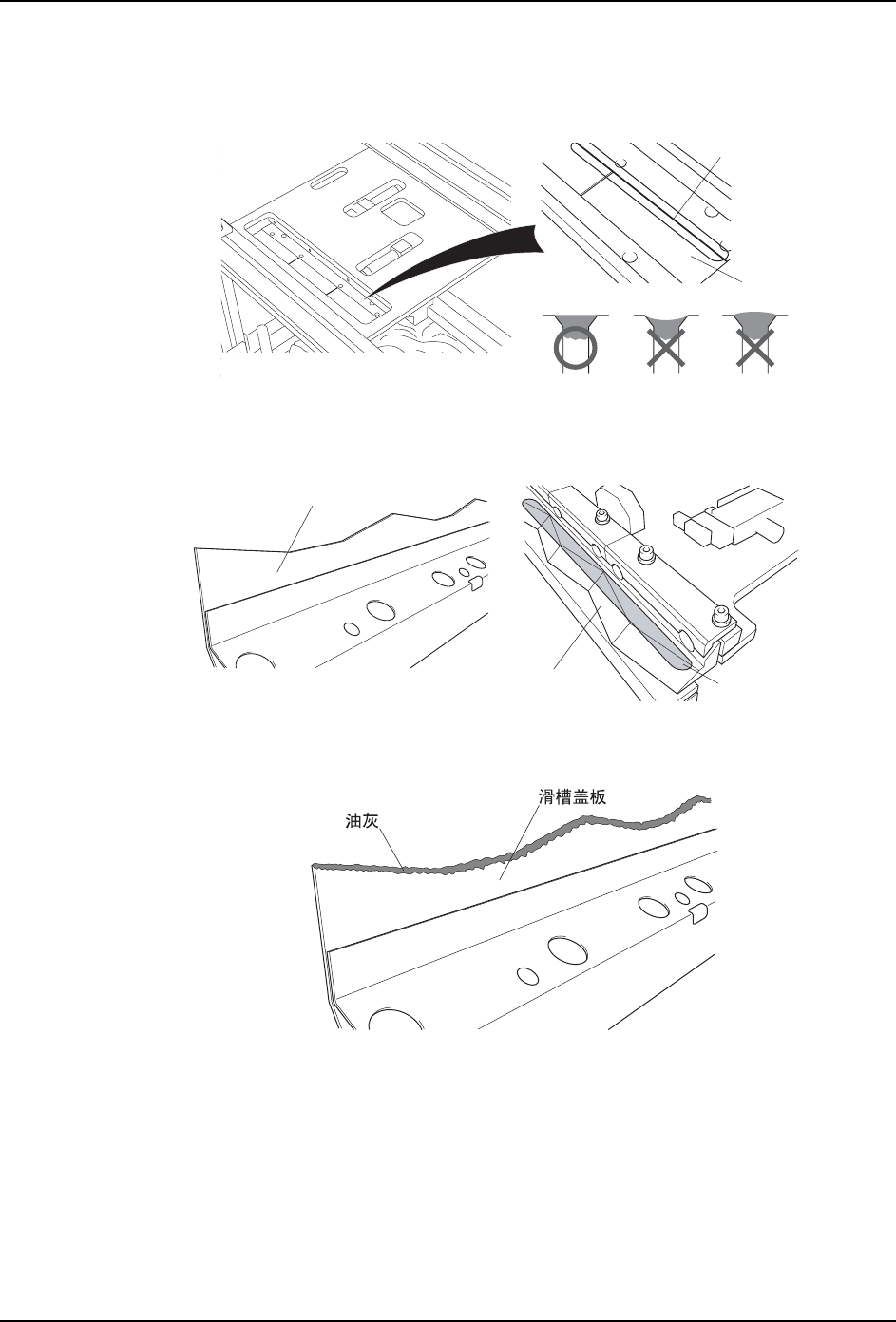 油灰

滑槽盖板