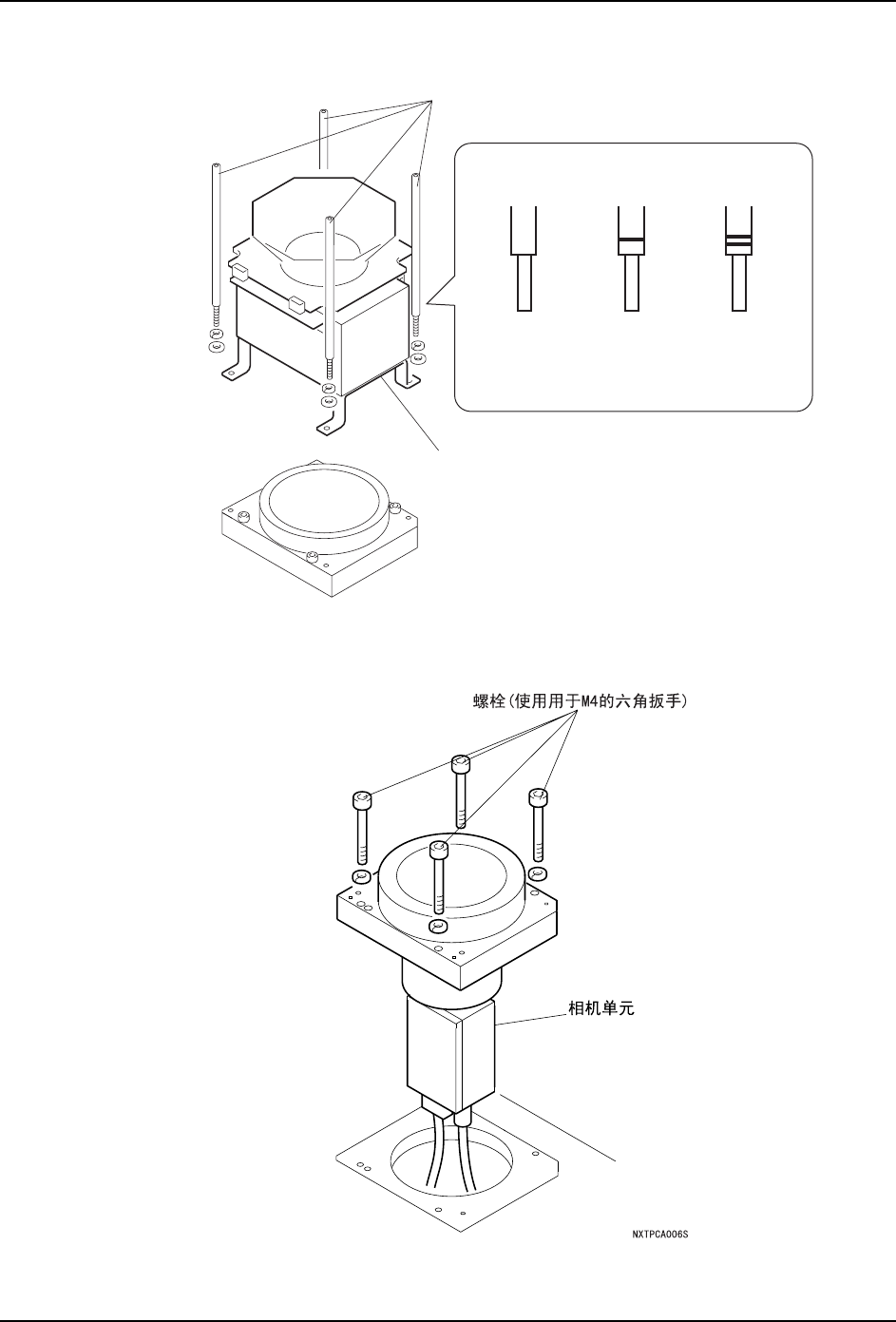 螺栓(使用用于M4的六角扳手)

相机单元

NXTPCA006S