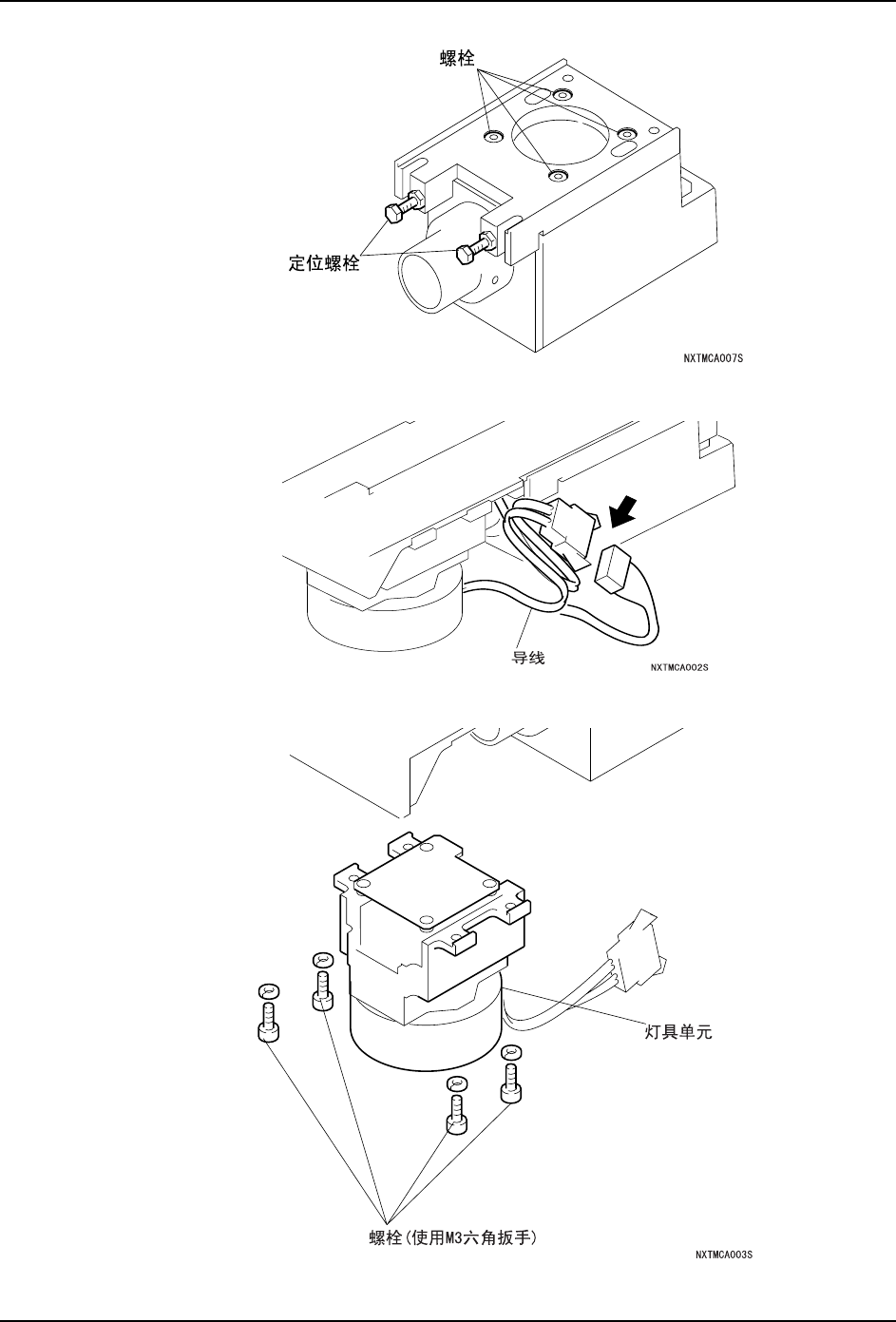 螺栓

定位螺栓

NXTMCA007S

导线

NXTMCA002S

灯具单元

螺栓(使用M3六角扳手)

NXTMCA003S