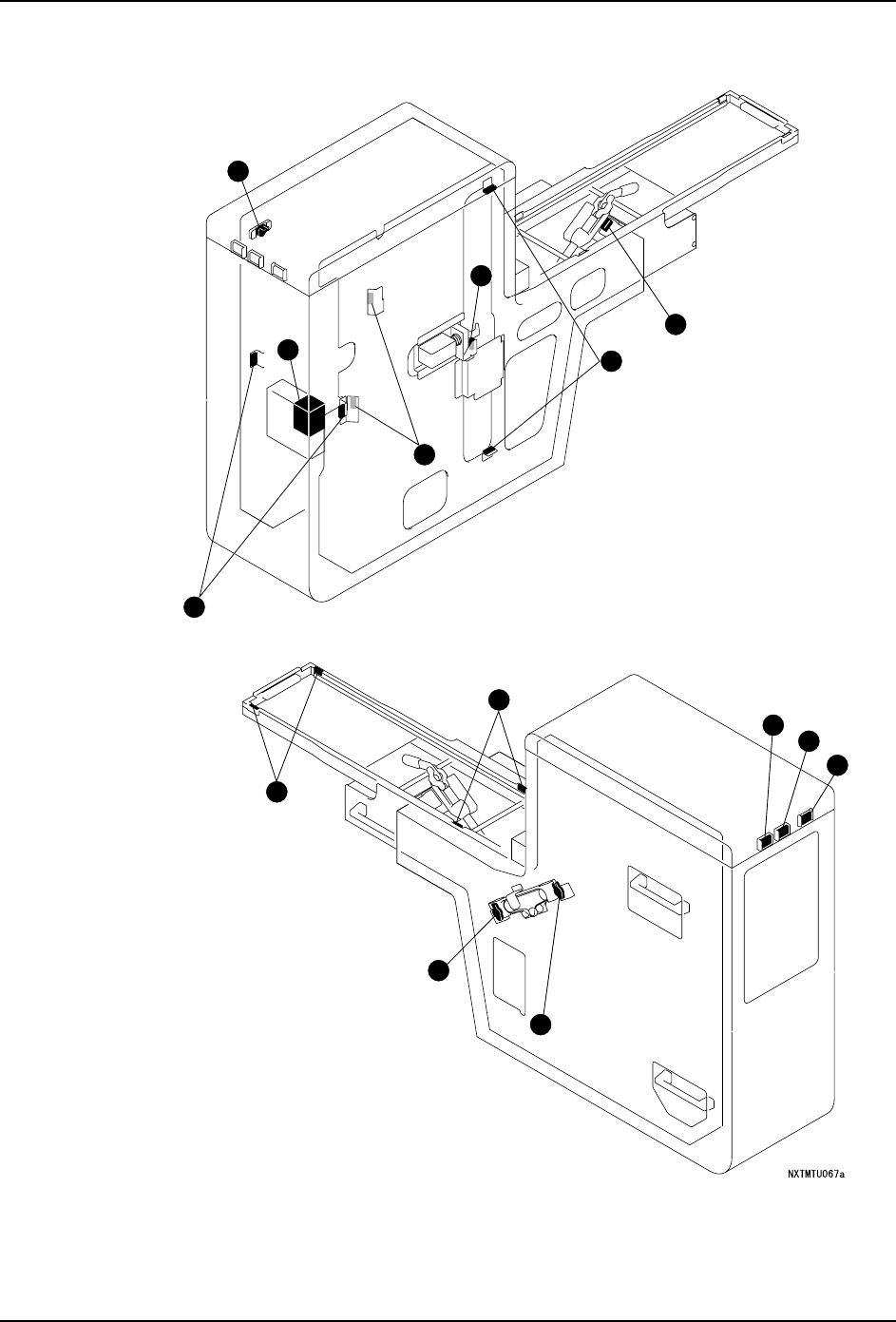 NXTMTU067a