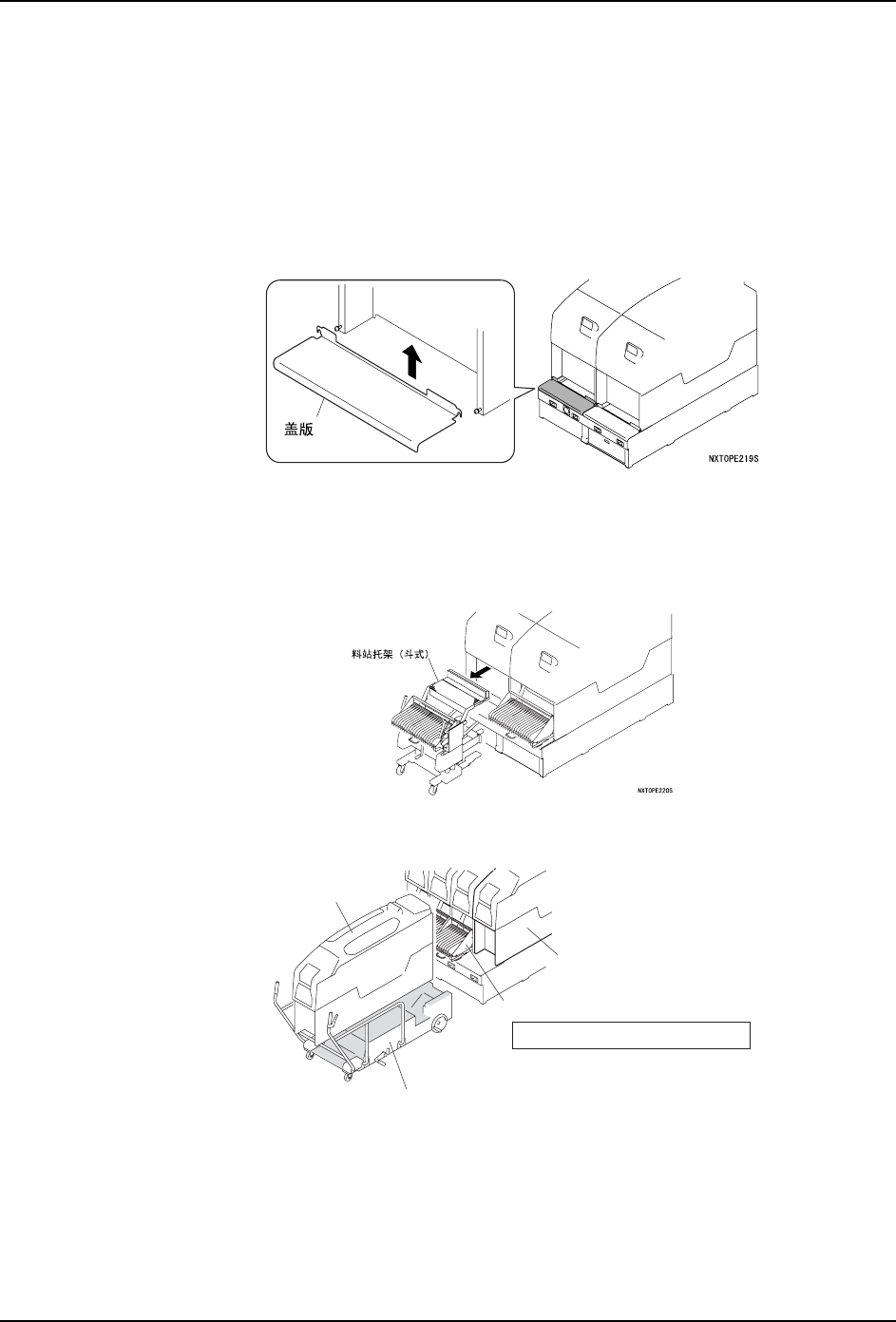 盖版

NXTOPE219S

料站托架（斗式）

NXTOPE220S