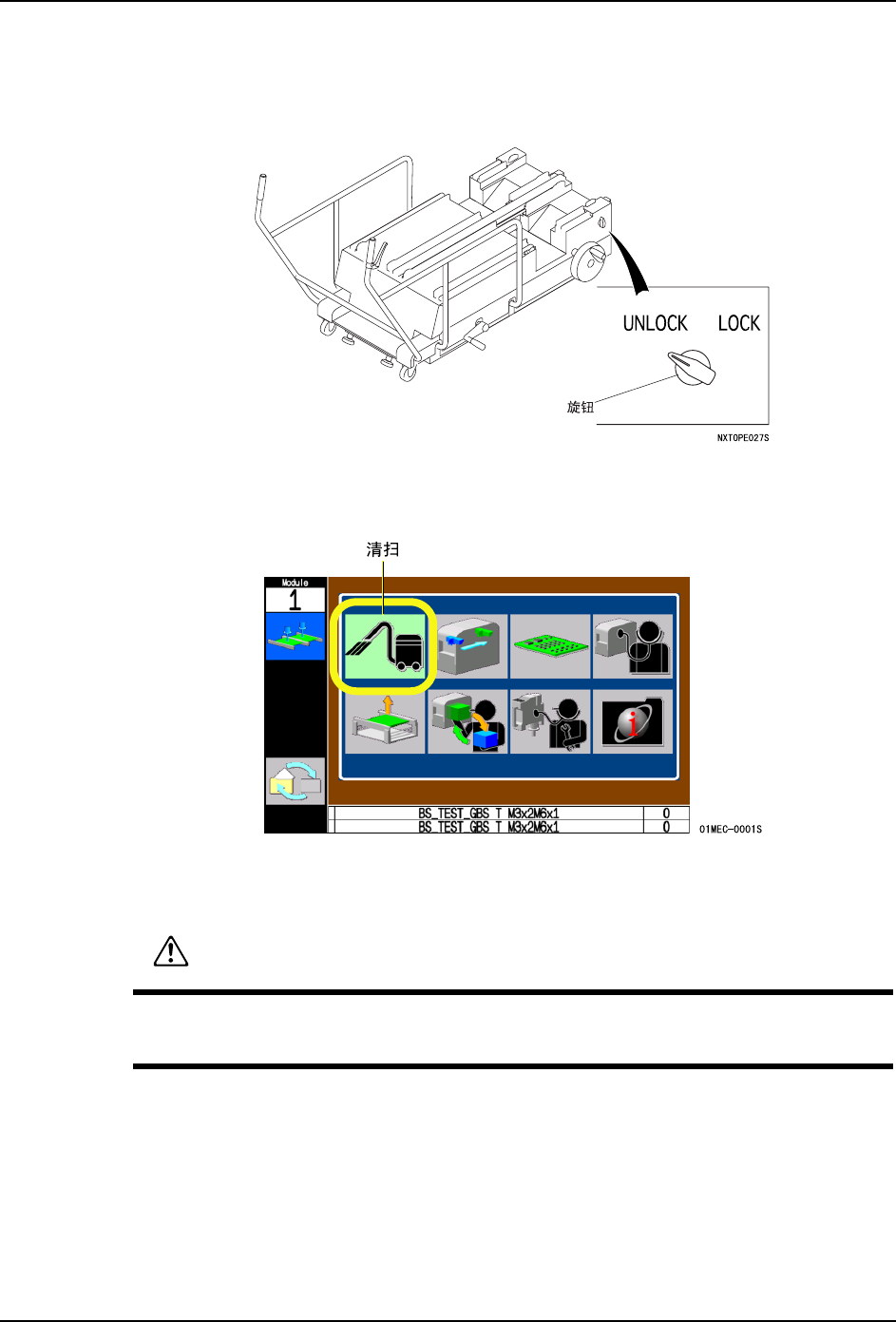 UNLOCK LOCK

旋钮

NXTOPE027S

清扫

Module

1

BS_TEST_GBS T M3x2M6x1 0

BS_TEST_GBS T M3x2M6x1 0

01MEC-0001S