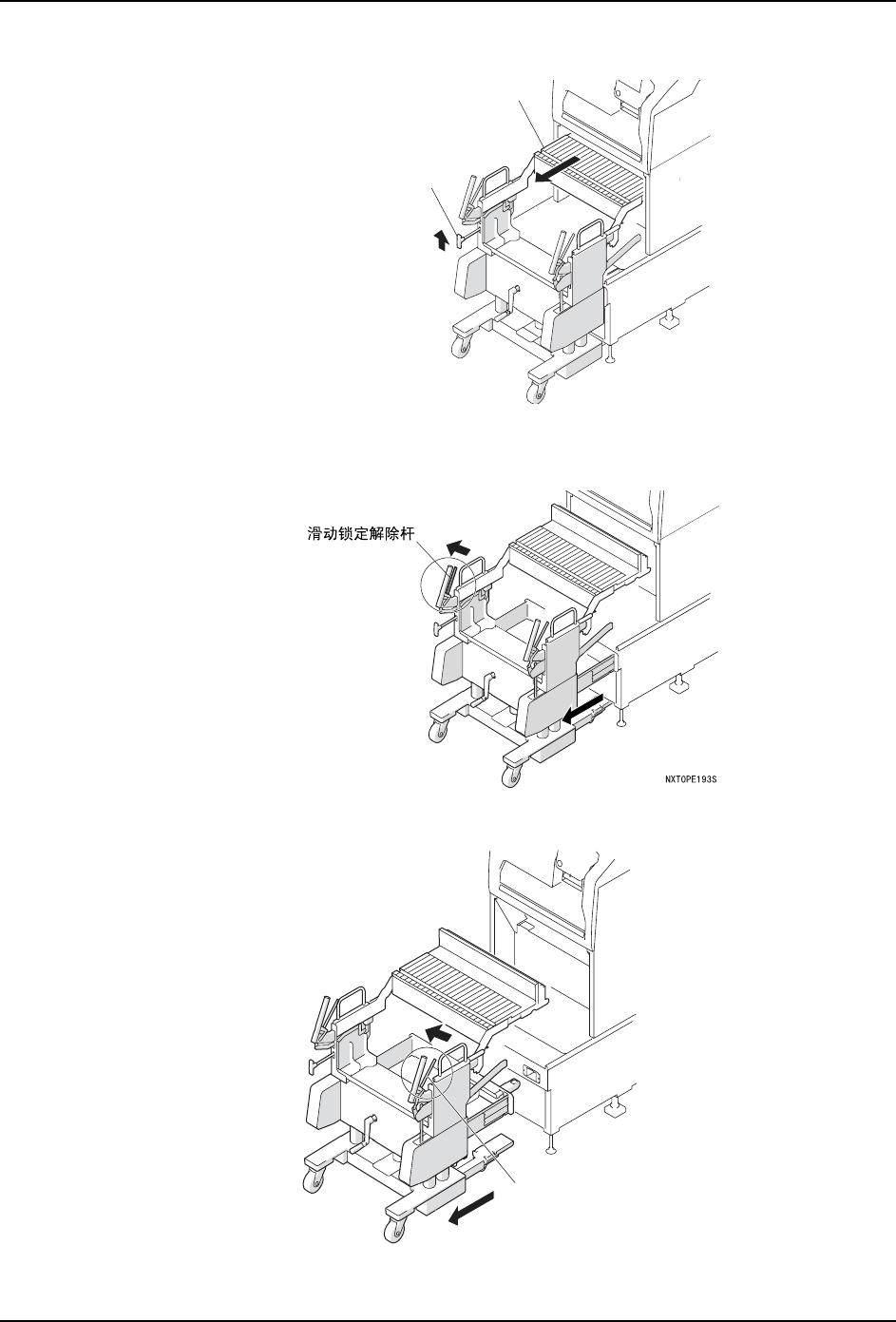 滑动锁定解除杆

NXTOPE193S