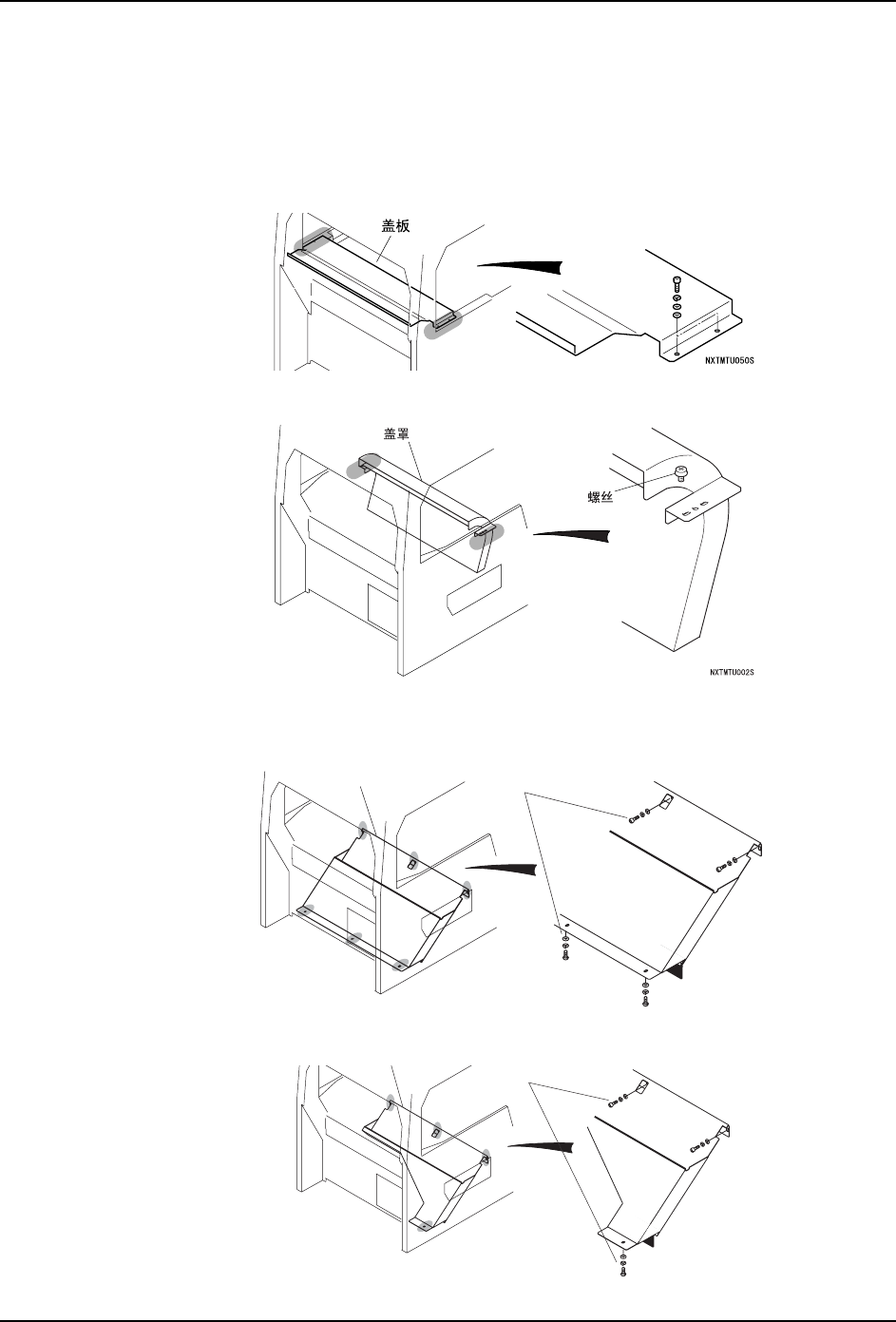 盖板

NXTMTU050S

盖罩

螺丝

NXTMTU002S