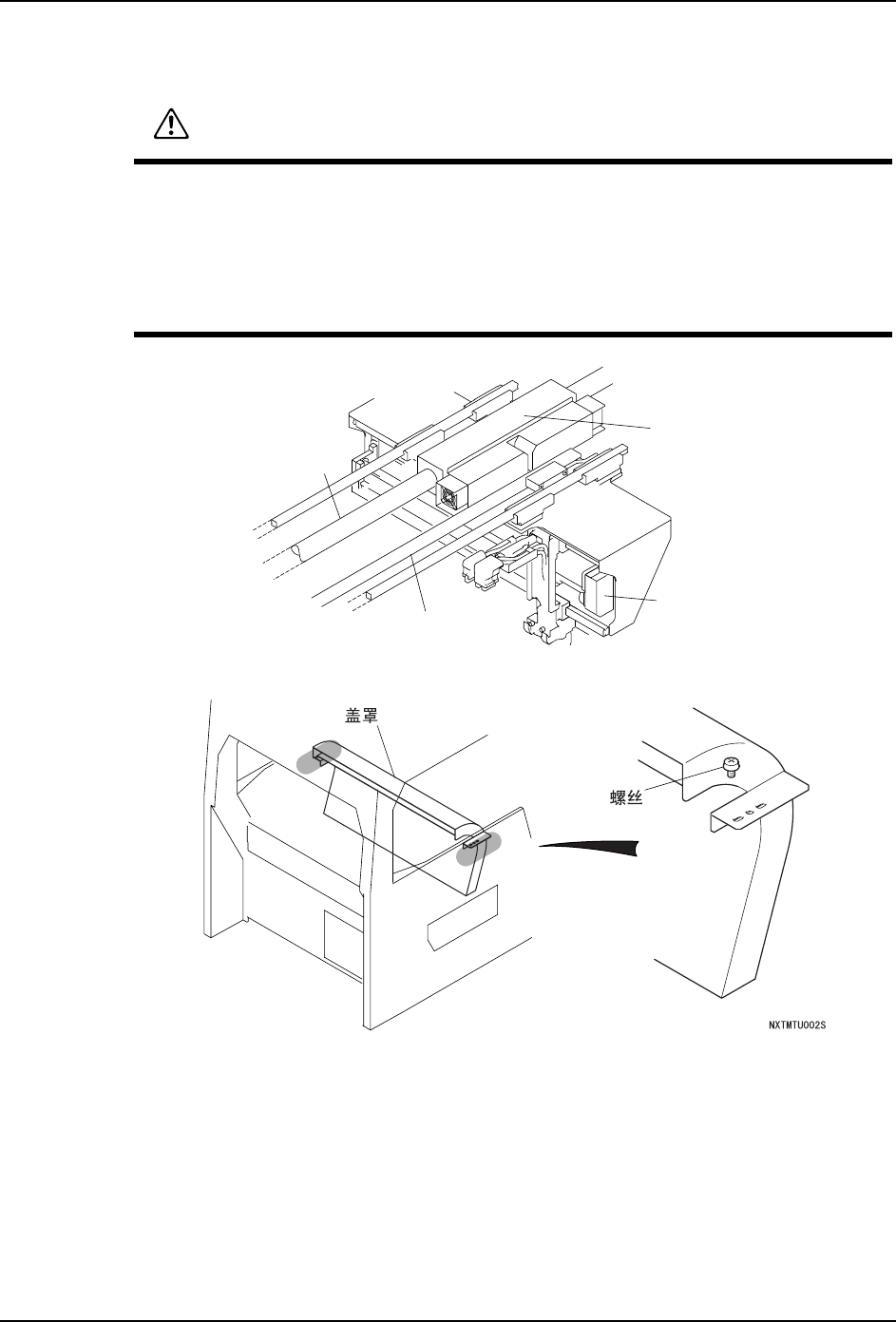 盖罩

螺丝

NXTMTU002S