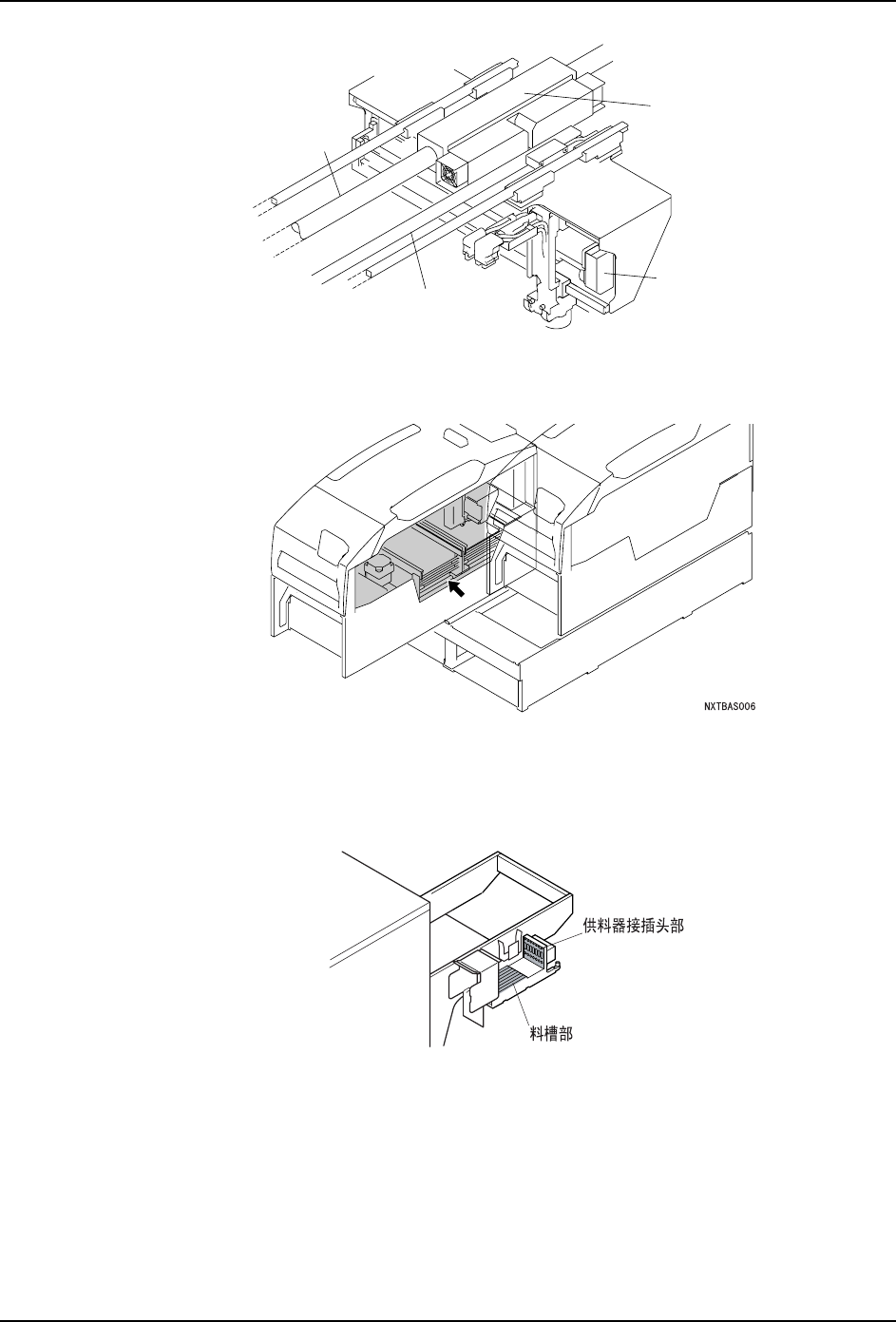 NXTBAS006

供料器接插头部

料槽部