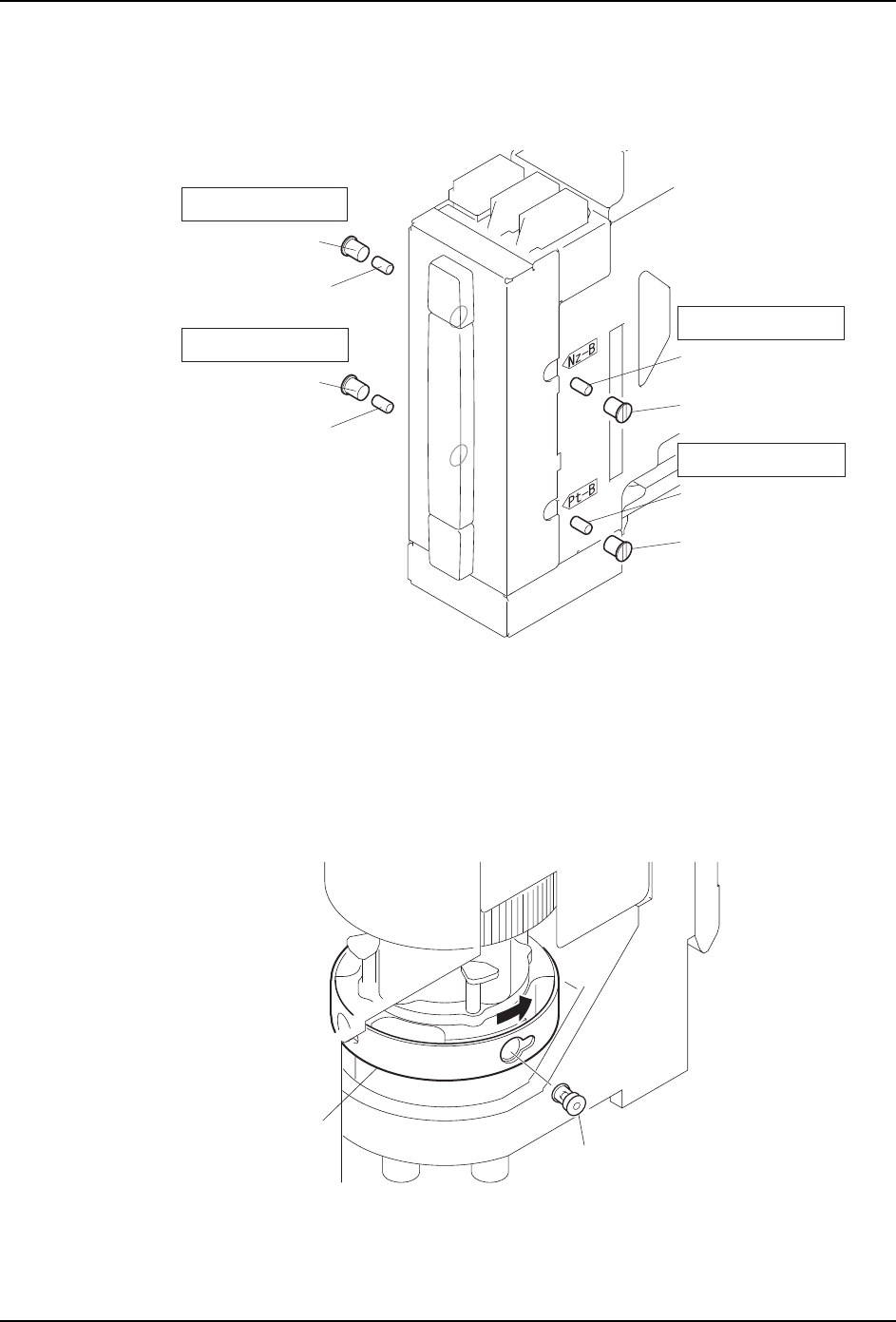 Nz-B

Pt-B